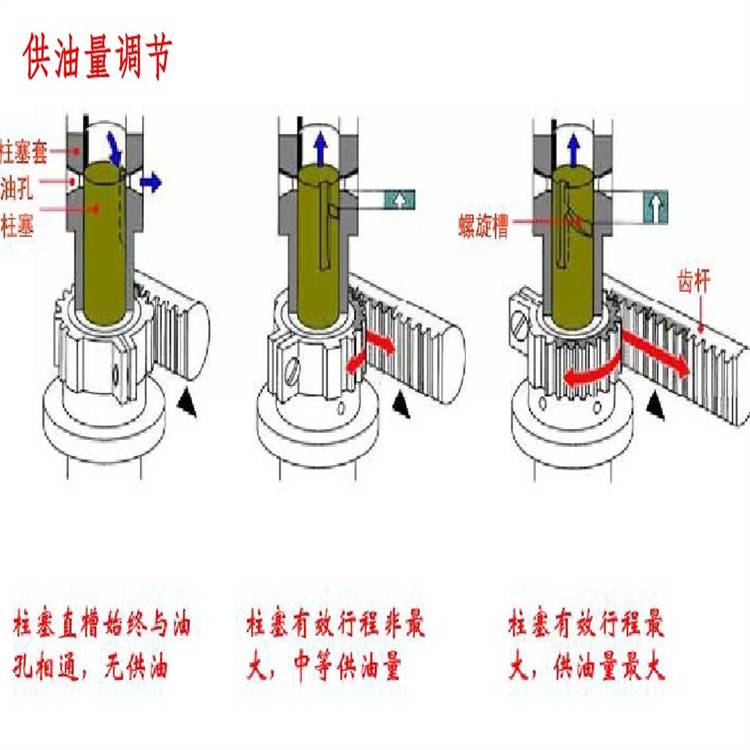 供油量调节

柱塞套
油孔
柱塞

螺旋槽

齿杆

柱塞直槽始终与油孔相通，无供油

柱塞有效行程非最大，中等供油量

柱塞有效行程最大，供油量最大