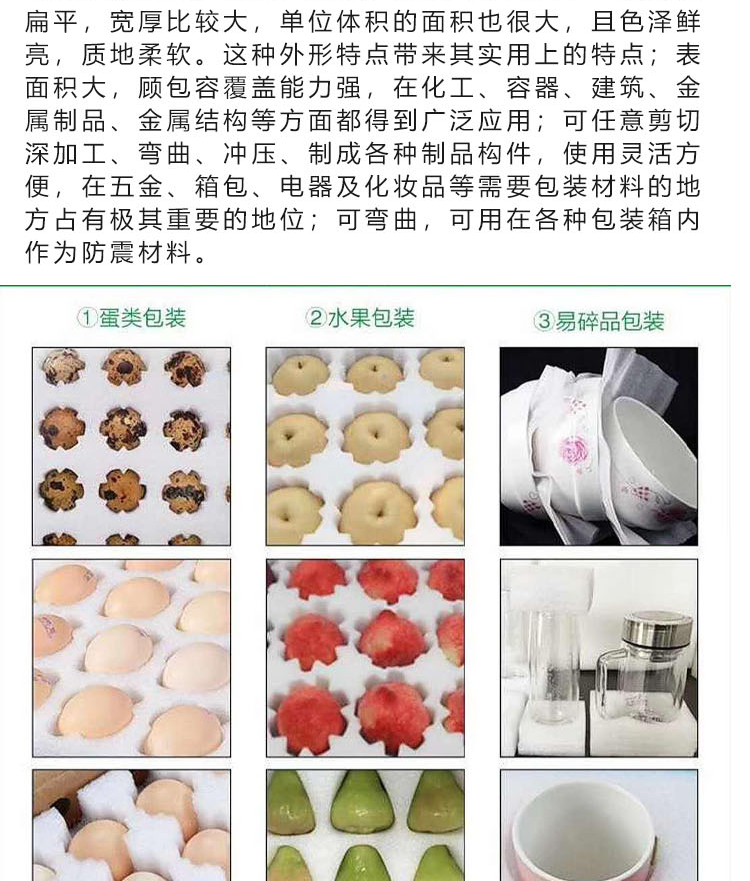 扁平，宽厚比较大，单位体积的面积也很大，且色泽鲜亮，质地柔软。这种外形特点带来其实用上的特点；表面积大，顾包容覆盖能力强，在化工、容器、建筑、金属制品、金属结构等方面都得到广泛应用；可任意剪切深加工、弯曲、冲压、制成各种制品构件，使用灵活方便，在五金、箱包、电器及化妆品等需要包装材料的地方占有极其重要的地位；可弯曲，可用在各种包装箱内作为防震材料。

①蛋类包装

②水果包装

③易碎品包装