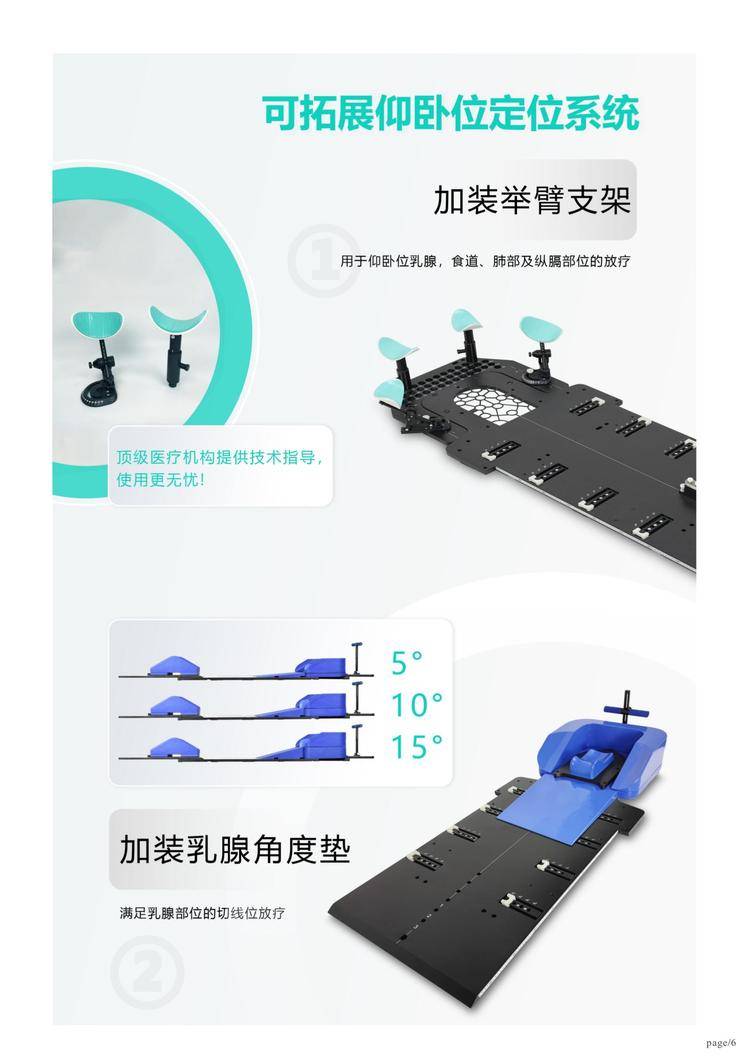 可拓展仰卧位定位系统

加装举臂支架

①

用于仰卧位乳腺，食道、肺部及纵膈部位的放疗

顶级医疗机构提供技术指导，使用更无忧！

5°

10°

15°

加装乳腺角度垫

满足乳腺部位的切线位放疗

②

page/6