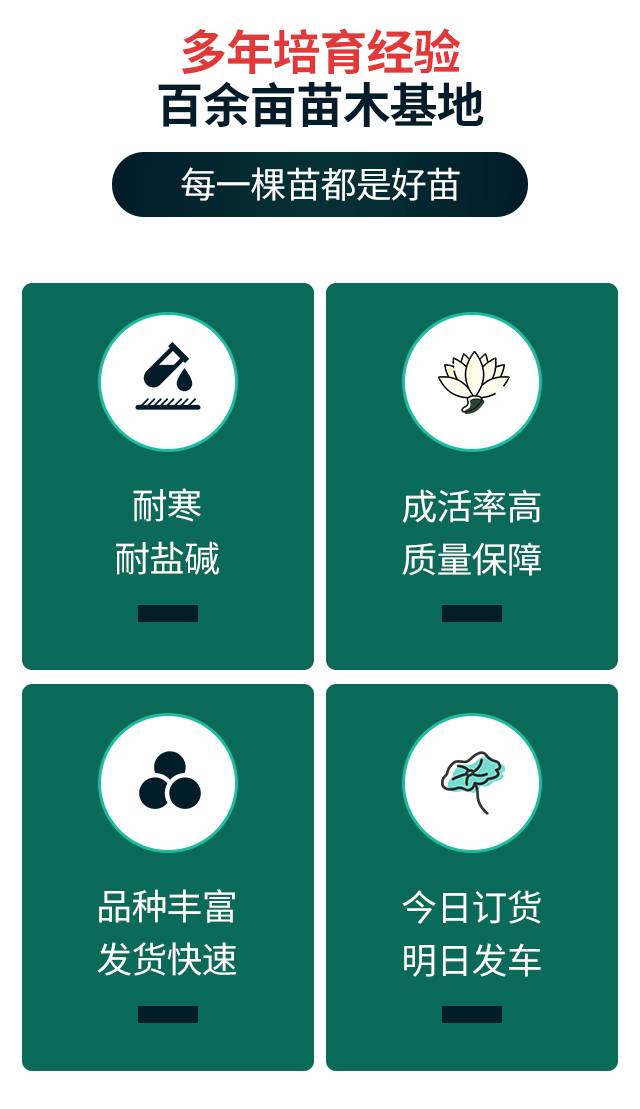 多年培育经验
百余亩苗木基地

每一棵苗都是好苗

耐寒
耐盐碱

成活率高
质量保障

品种丰富
发货快速

今日订货
明日发车