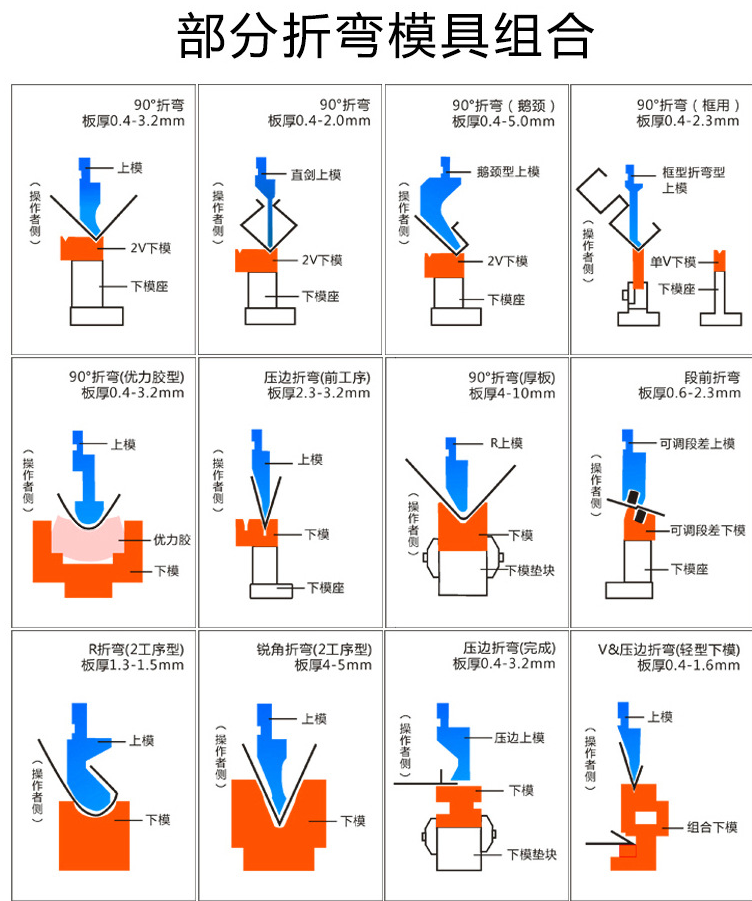 部分折弯模具组合

90°折弯
板厚0.4-3.2mm
（操作者侧）
上模
2V下模
下模座

90°折弯
板厚0.4-2.0mm
（操作者侧）
直剑上模
2V下模
下模座

90°折弯（鹅颈）
板厚0.4-5.0mm
（操作者侧）
鹅颈型上模
2V下模
下模座

90°折弯（框用）
板厚0.4-2.3mm
（操作者侧）
框型折弯型上模
单V下模
下模座

90°折弯(优力胶型)
板厚0.4-3.2mm
（操作者侧）
上模
优力胶
下模

压边折弯(前工序)
板厚2.3-3.2mm
（操作者侧）
上模
下模
下模座

90°折弯(厚板)
板厚4-10mm
（操作者侧）
R上模
下模
下模垫块

段前折弯
板厚0.6-2.3mm
（操作者侧）
可调段差上模
可调段差下模
下模座

R折弯(2工序型)
板厚1.3-1.5mm
（操作者侧）
上模
下模

锐角折弯(2工序型)
板厚4-5mm
（操作者侧）
上模
下模

压边折弯(完成)
板厚0.4-3.2mm
（操作者侧）
压边上模
下模
下模垫块

V&压边折弯(轻型下模)
板厚0.4-1.6mm
（操作者侧）
上模
组合下模