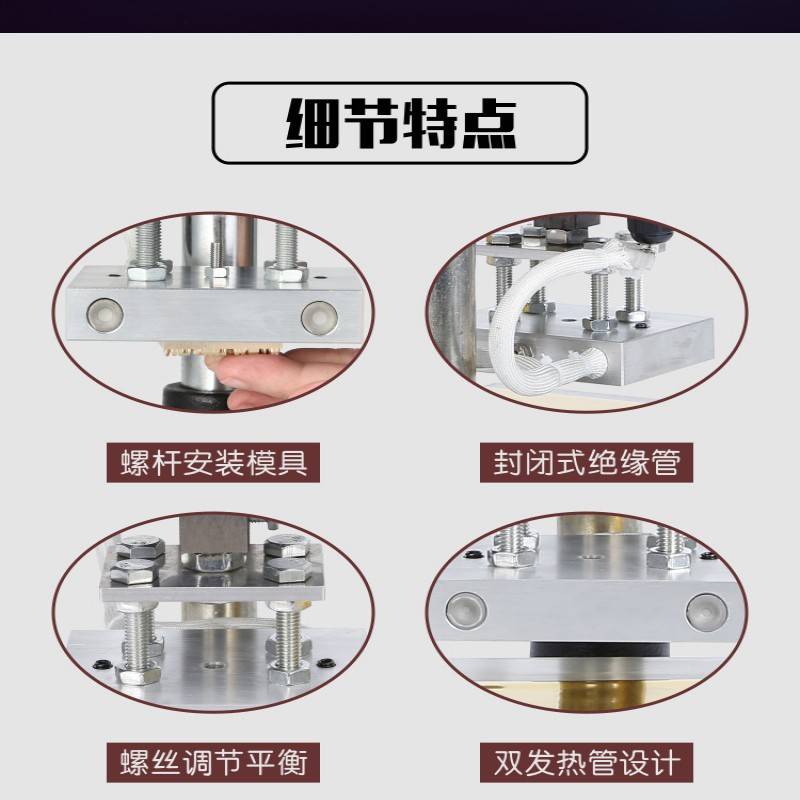 细节特点

螺杆安装模具

封闭式绝缘管

螺丝调节平衡

双发热管设计