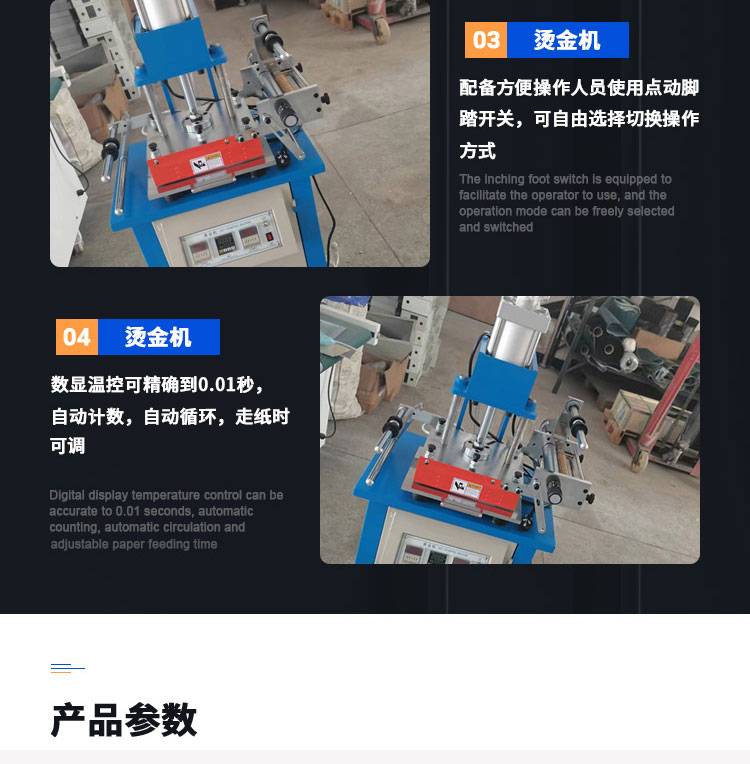 03 烫金机

配备方便操作人员使用点动脚踏开关，可自由选择切换操作方式

The inching foot switch is equipped to facilitate the operator to use, and the operation mode can be freely selected and switched

04 烫金机

数显温控可精确到0.01秒，自动计数，自动循环，走纸时可调

Digital display temperature control can be accurate to 0.01 seconds, automatic counting, automatic circulation and adjustable paper feeding time

产品参数