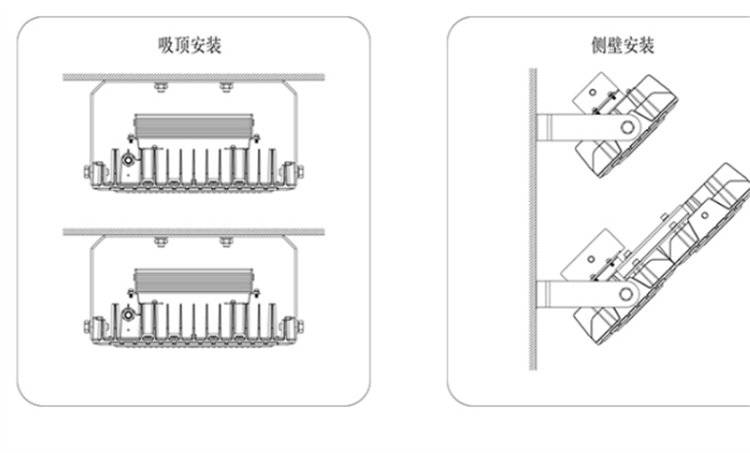 吸顶安装

侧壁安装