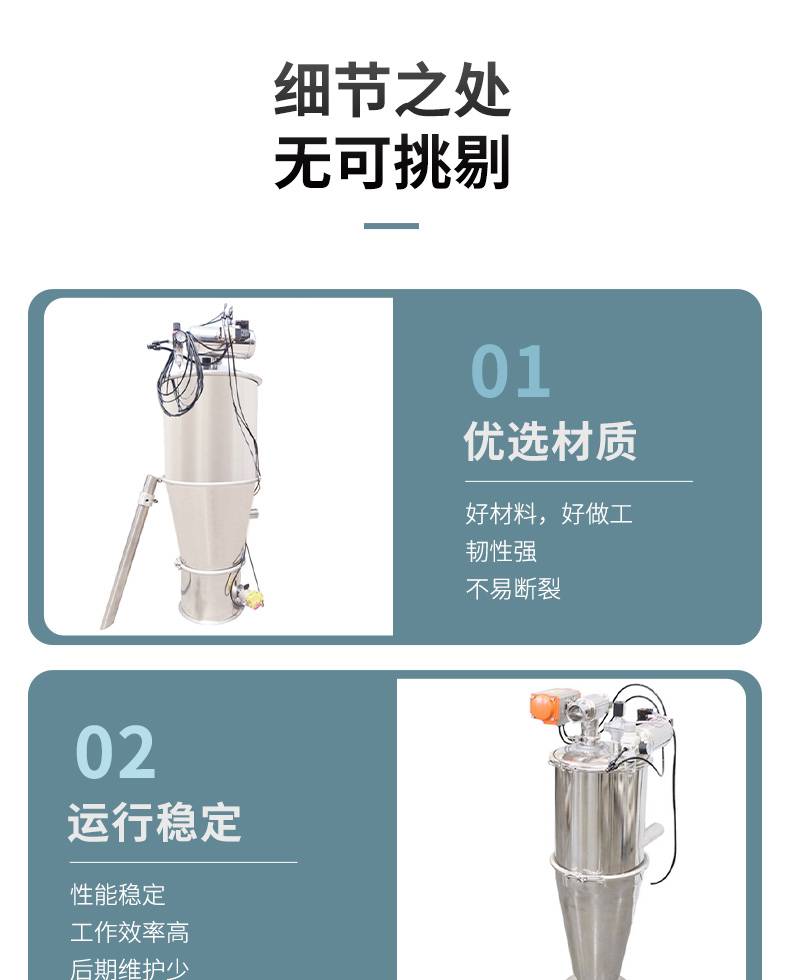 细节之处
无可挑剔

01
优选材质

好材料，好做工
韧性强
不易断裂

02
运行稳定

性能稳定
工作效率高
后期维护少