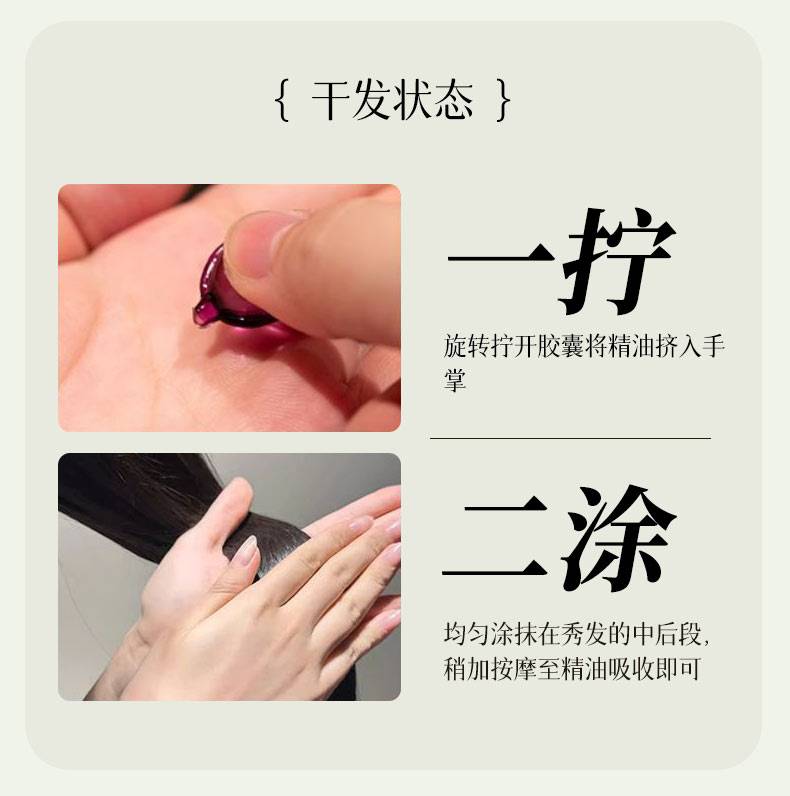 { 干发状态 }

一拧

旋转拧开胶囊将精油挤入手掌

二涂

均匀涂抹在秀发的中后段，稍加按摩至精油吸收即可