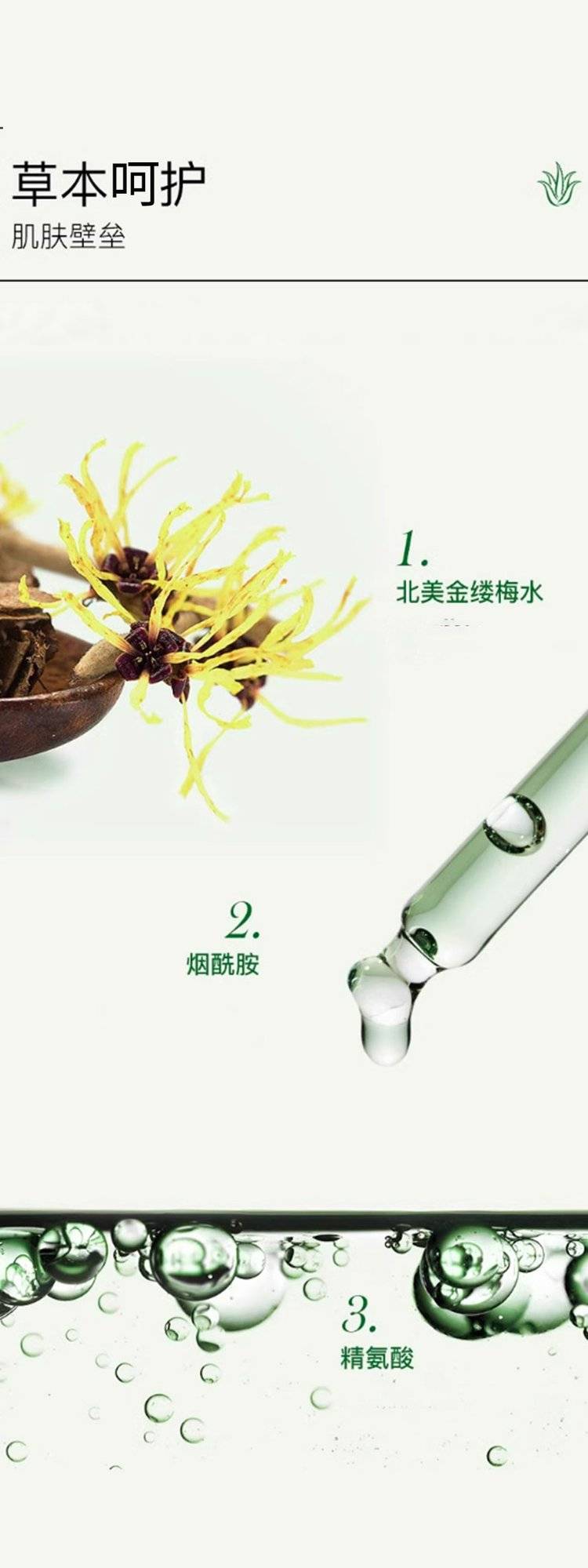 草本呵护
肌肤壁垒

1.
北美金缕梅水

2.
烟酰胺

3.
精氨酸