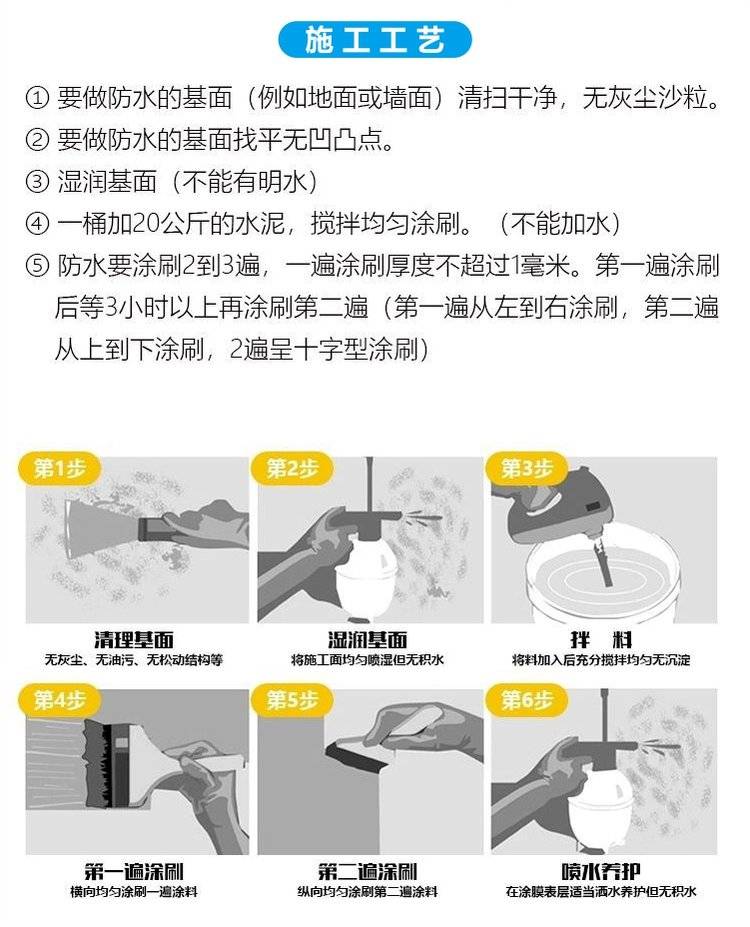 施工工艺

① 要做防水的基面（例如地面或墙面）清扫干净，无灰尘沙粒。

② 要做防水的基面找平无凹凸点。

③ 湿润基面（不能有明水）

④ 一桶加20公斤的水泥，搅拌均匀涂刷。（不能加水）

⑤ 防水要涂刷2到3遍，一遍涂刷厚度不超过1毫米。第一遍涂刷后等3小时以上再涂刷第二遍（第一遍从左到右涂刷，第二遍从上到下涂刷，2遍呈十字型涂刷）

第1步
清理基面
无灰尘、无油污、无松动结构等

第2步
湿润基面
将施工面均匀喷湿但无积水

第3步
拌 料
将料加入后充分搅拌均匀无沉淀

第4步
第一遍涂刷
横向均匀涂刷一遍涂料

第5步
第二遍涂刷
纵向均匀涂刷第二遍涂料

第6步
喷水养护
在涂膜表层适当洒水养护但无积水