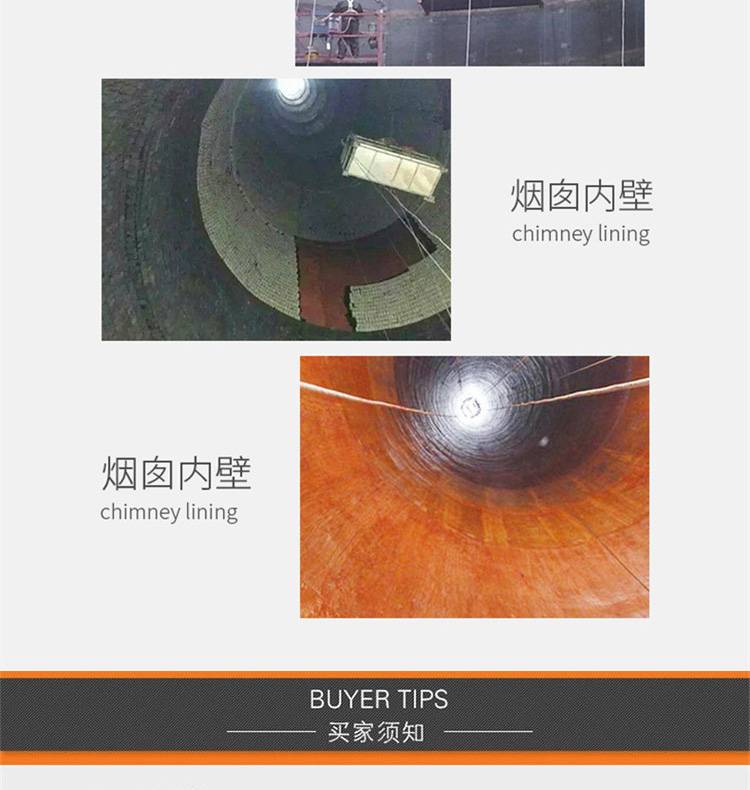 烟囱内壁
chimney lining

烟囱内壁
chimney lining

BUYER TIPS
买家须知