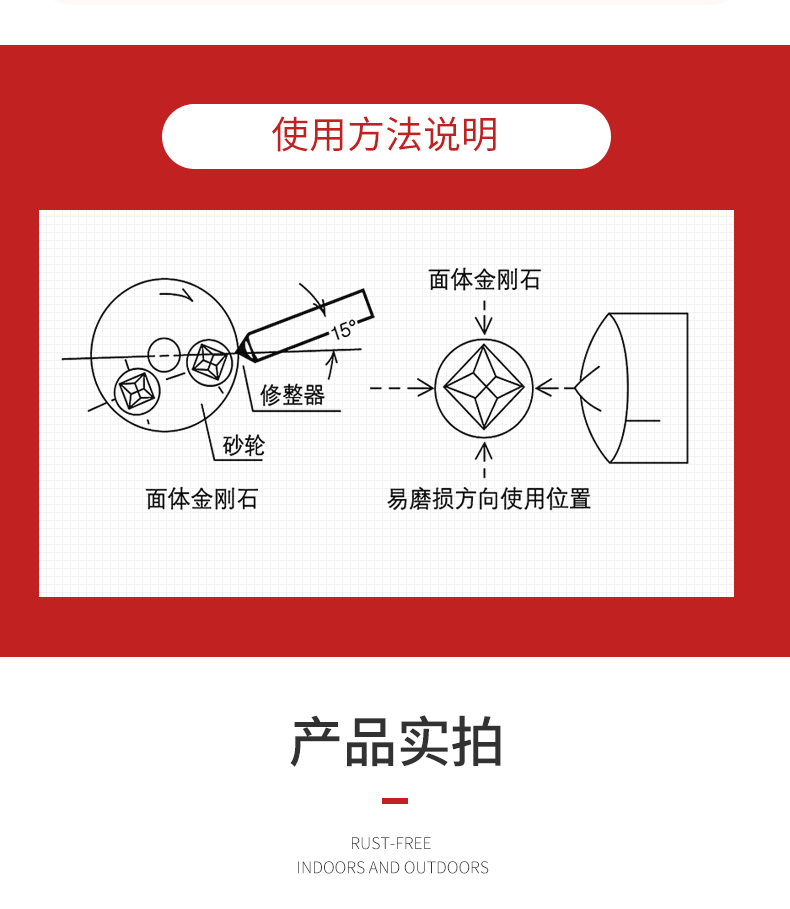 使用方法说明

15°

修整器

砂轮

面体金刚石

面体金刚石

易磨损方向使用位置

产品实拍

RUST-FREE
INDOORS AND OUTDOORS