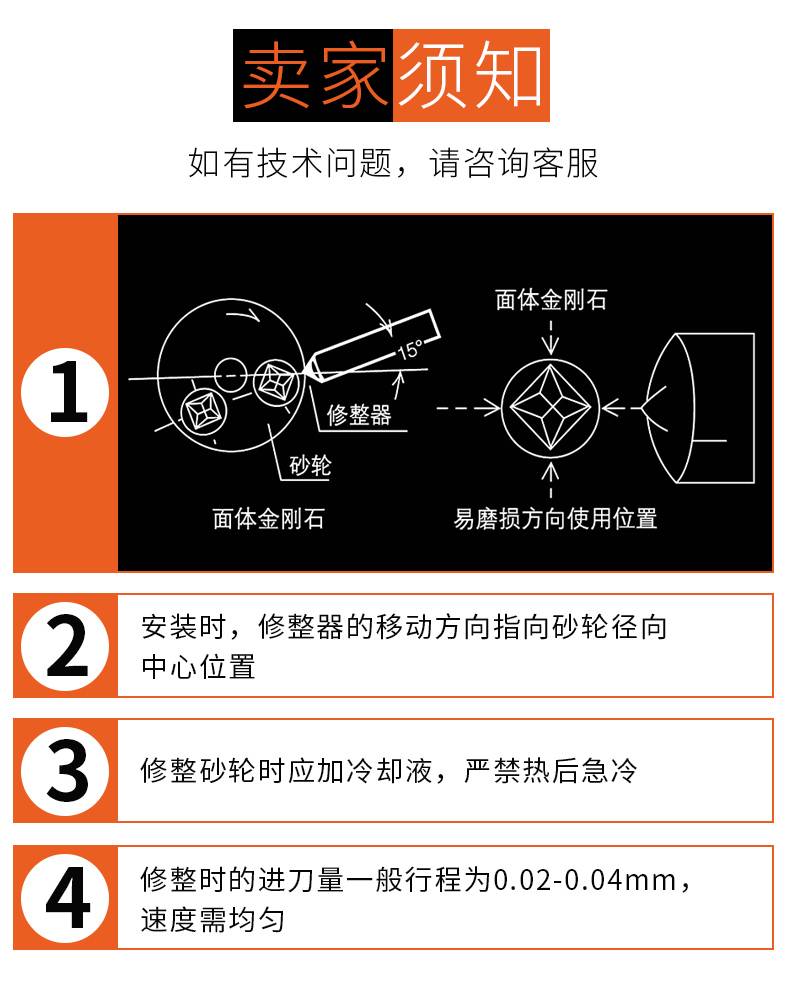 卖家须知

如有技术问题，请咨询客服

1

15°
修整器
砂轮
面体金刚石
面体金刚石
易磨损方向使用位置

2

安装时，修整器的移动方向指向砂轮径向中心位置

3

修整砂轮时应加冷却液，严禁热后急冷

4

修整时的进刀量一般行程为0.02-0.04mm，速度需均匀