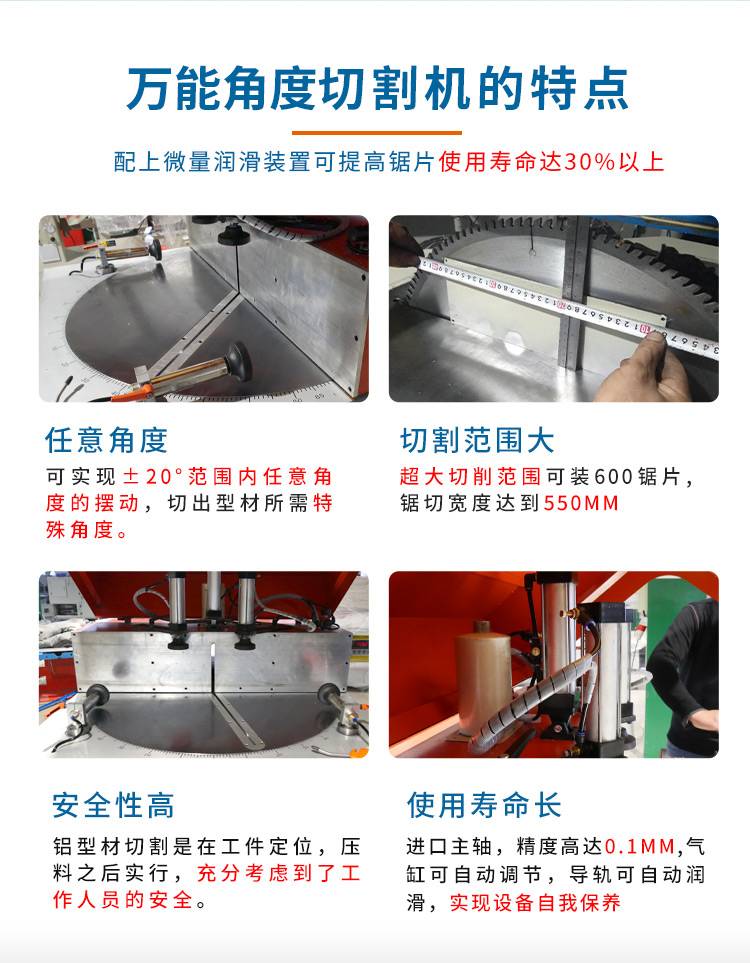 万能角度切割机的特点

配上微量润滑装置可提高锯片使用寿命达30%以上

任意角度

可实现±20°范围内任意角度的摆动，切出型材所需特殊角度。

切割范围大

超大切削范围可装600锯片，锯切宽度达到550MM

安全性高

铝型材切割是在工件定位，压料之后实行，充分考虑到了工作人员的安全。

使用寿命长

进口主轴，精度高达0.1MM,气缸可自动调节，导轨可自动润滑，实现设备自我保养