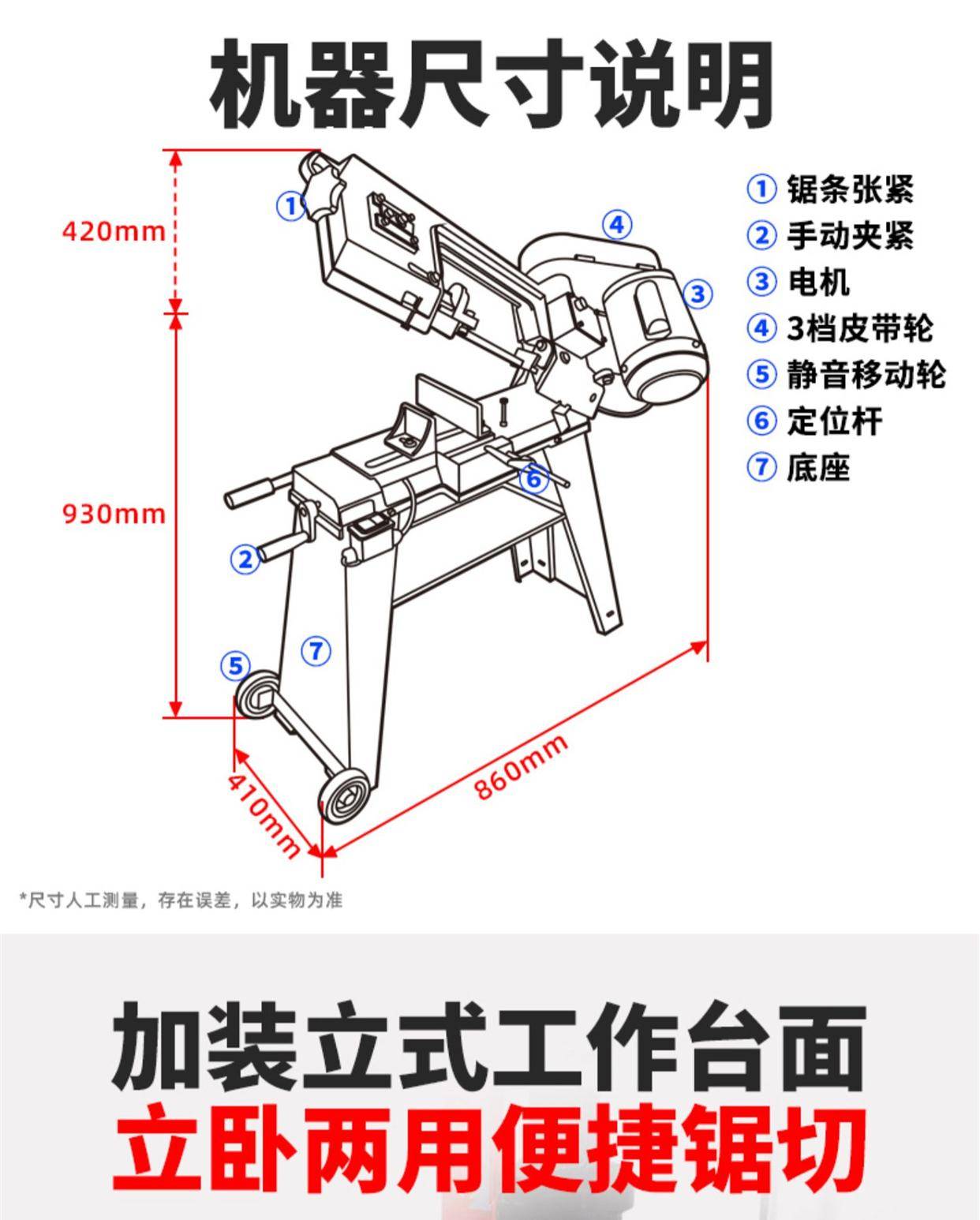 机器尺寸说明

420mm

930mm

410mm

860mm

①
②
③
④
⑤
⑥
⑦

① 锯条张紧
② 手动夹紧
③ 电机
④ 3档皮带轮
⑤ 静音移动轮
⑥ 定位杆
⑦ 底座

*尺寸人工测量，存在误差，以实物为准

加装立式工作台面
立卧两用便捷锯切