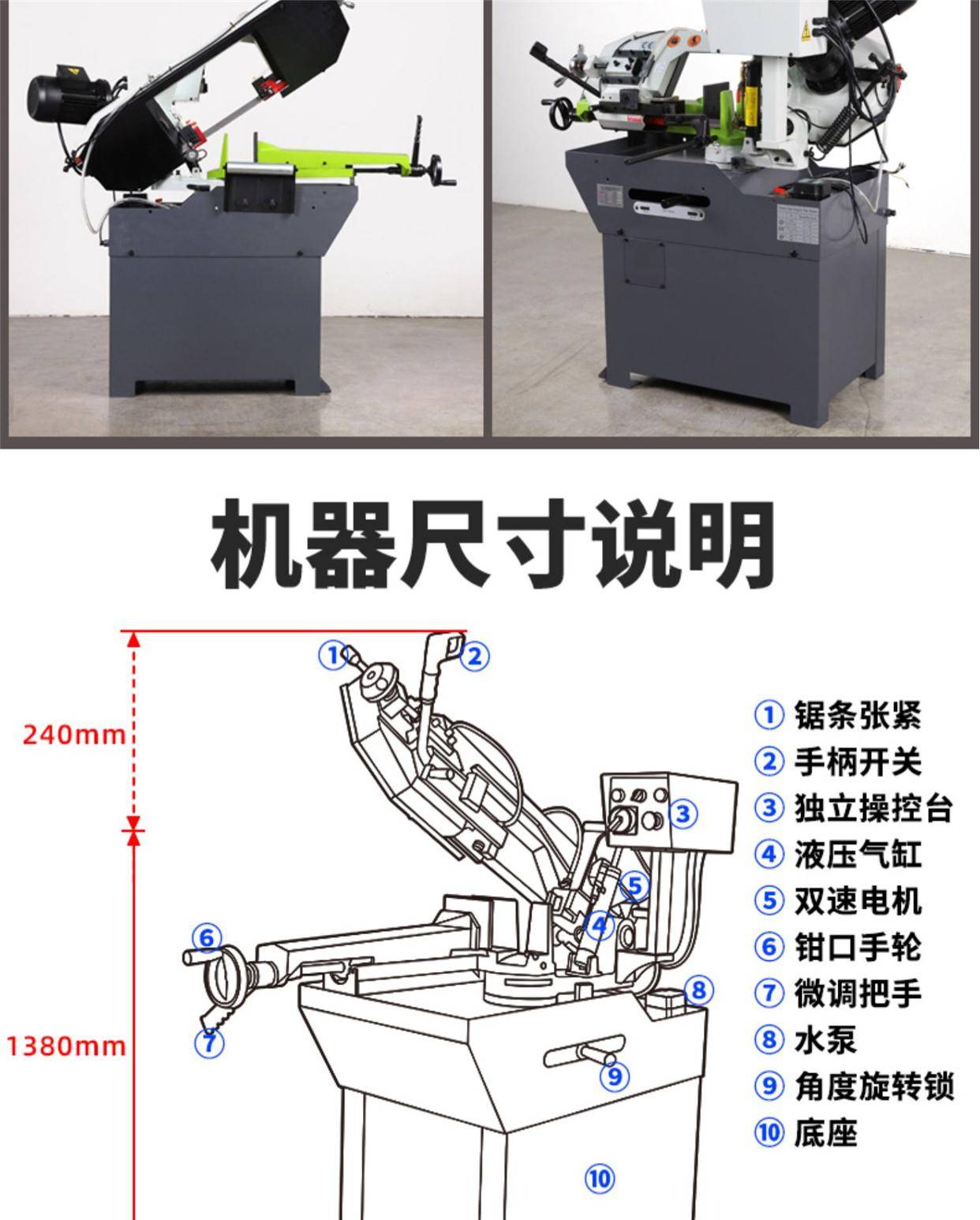 机器尺寸说明

240mm

1380mm

①
②
③
④
⑤
⑥
⑦
⑧
⑨
⑩

① 锯条张紧
② 手柄开关
③ 独立操控台
④ 液压气缸
⑤ 双速电机
⑥ 钳口手轮
⑦ 微调把手
⑧ 水泵
⑨ 角度旋转锁
⑩ 底座