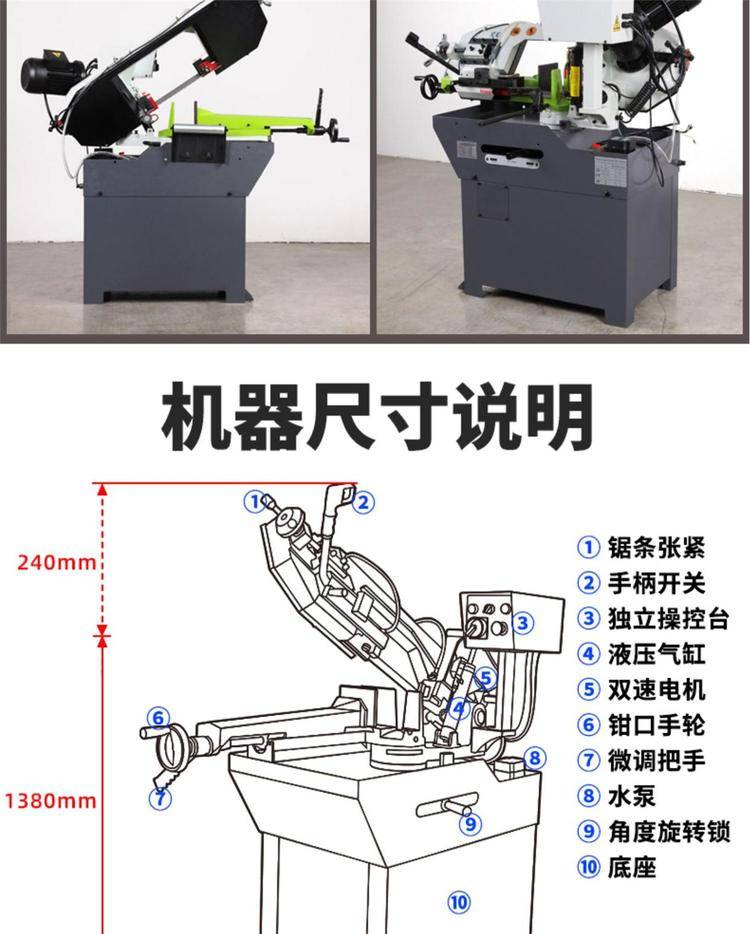 机器尺寸说明

240mm

1380mm

①
②
③
④
⑤
⑥
⑦
⑧
⑨
⑩

① 锯条张紧
② 手柄开关
③ 独立操控台
④ 液压气缸
⑤ 双速电机
⑥ 钳口手轮
⑦ 微调把手
⑧ 水泵
⑨ 角度旋转锁
⑩ 底座