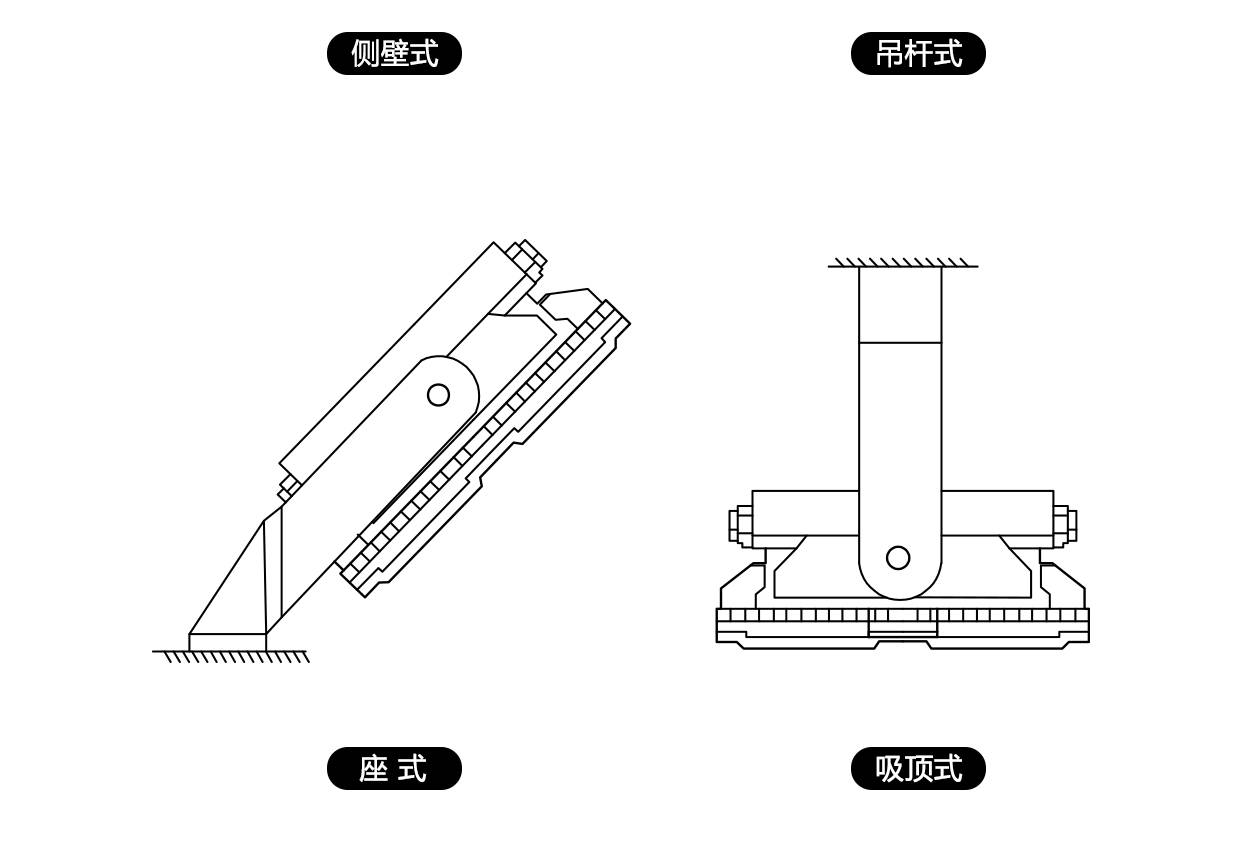 侧壁式

吊杆式

座 式

吸顶式