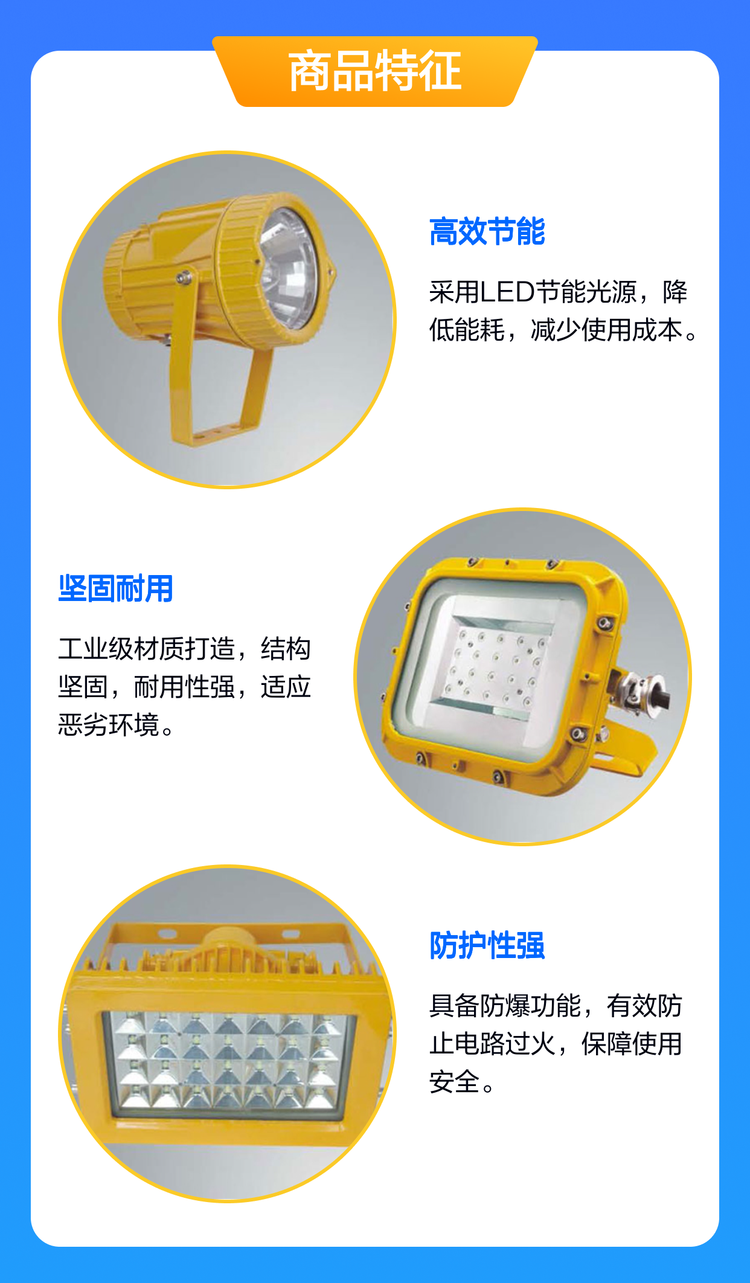 商品特征

高效节能

采用LED节能光源，降低能耗，减少使用成本。

坚固耐用

工业级材质打造，结构坚固，耐用性强，适应恶劣环境。

防护性强

具备防爆功能，有效防止电路过火，保障使用安全。