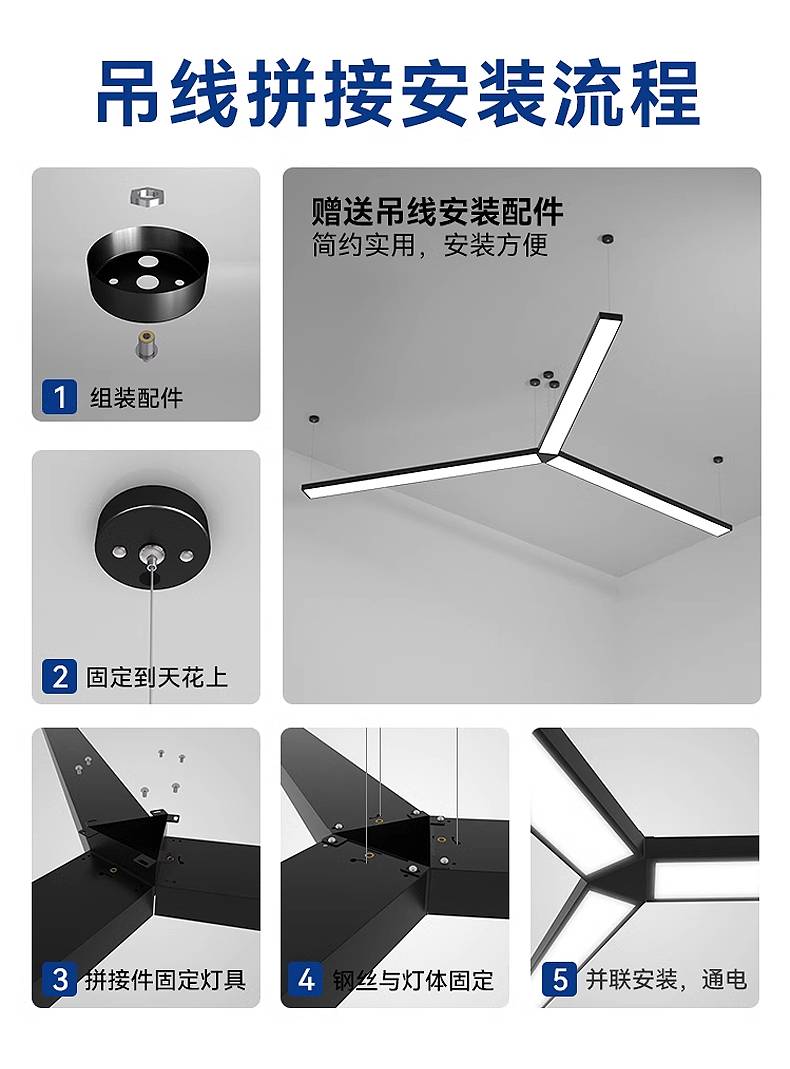 吊线拼接安装流程

1 组装配件

赠送吊线安装配件
简约实用，安装方便

2 固定到天花上

3 拼接件固定灯具

4 钢丝与灯体固定

5 并联安装，通电