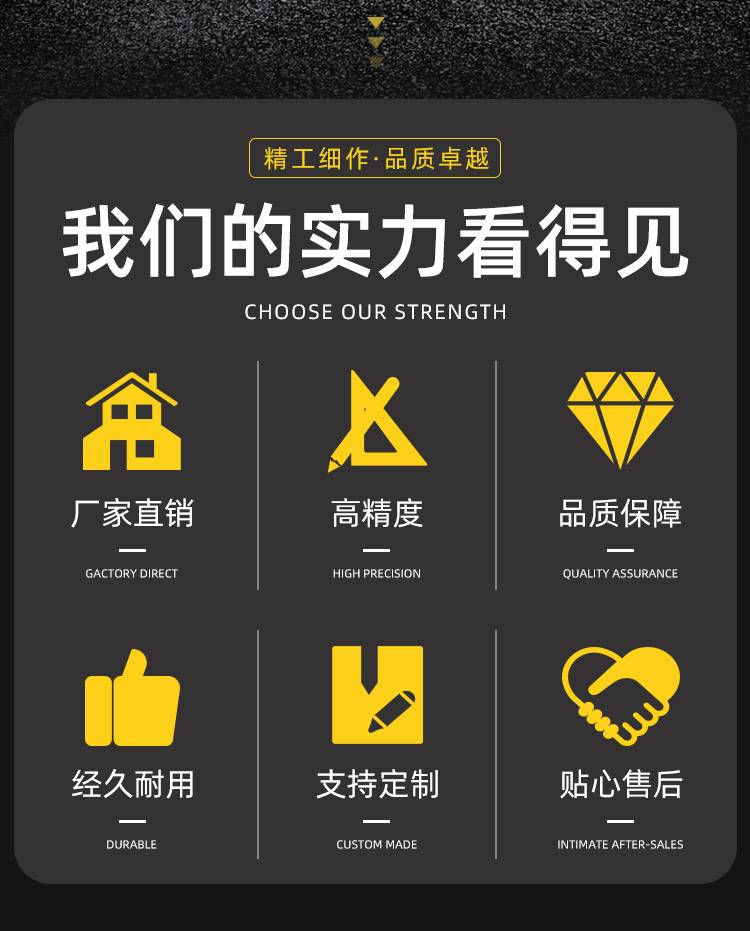 精工细作·品质卓越

我们的实力看得见

CHOOSE OUR STRENGTH

厂家直销

GACTORY DIRECT

高精度

HIGH PRECISION

品质保障

QUALITY ASSURANCE

经久耐用

DURABLE

支持定制

CUSTOM MADE

贴心售后

INTIMATE AFTER-SALES