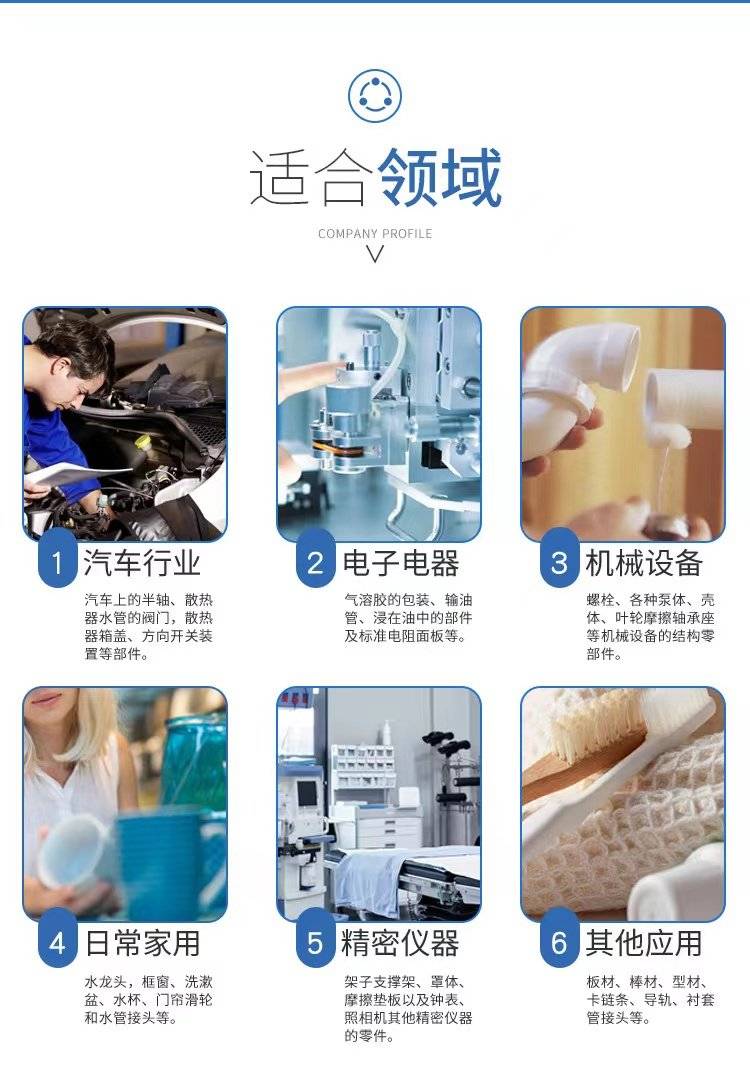 适合领域

COMPANY PROFILE

1 汽车行业

汽车上的半轴、散热器水管的阀门，散热器箱盖、方向开关装置等部件。

2 电子电器

气溶胶的包装、输油管、浸在油中的部件及标准电阻面板等。

3 机械设备

螺栓、各种泵体、壳体、叶轮摩擦轴承座等机械设备的结构零部件。

4 日常家用

水龙头，框窗、洗漱盆、水杯、门帘滑轮和水管接头等。

5 精密仪器

架子支撑架、罩体、摩擦垫板以及钟表、照相机其他精密仪器的零件。

6 其他应用

板材、棒材、型材、卡链条、导轨、衬套管接头等。