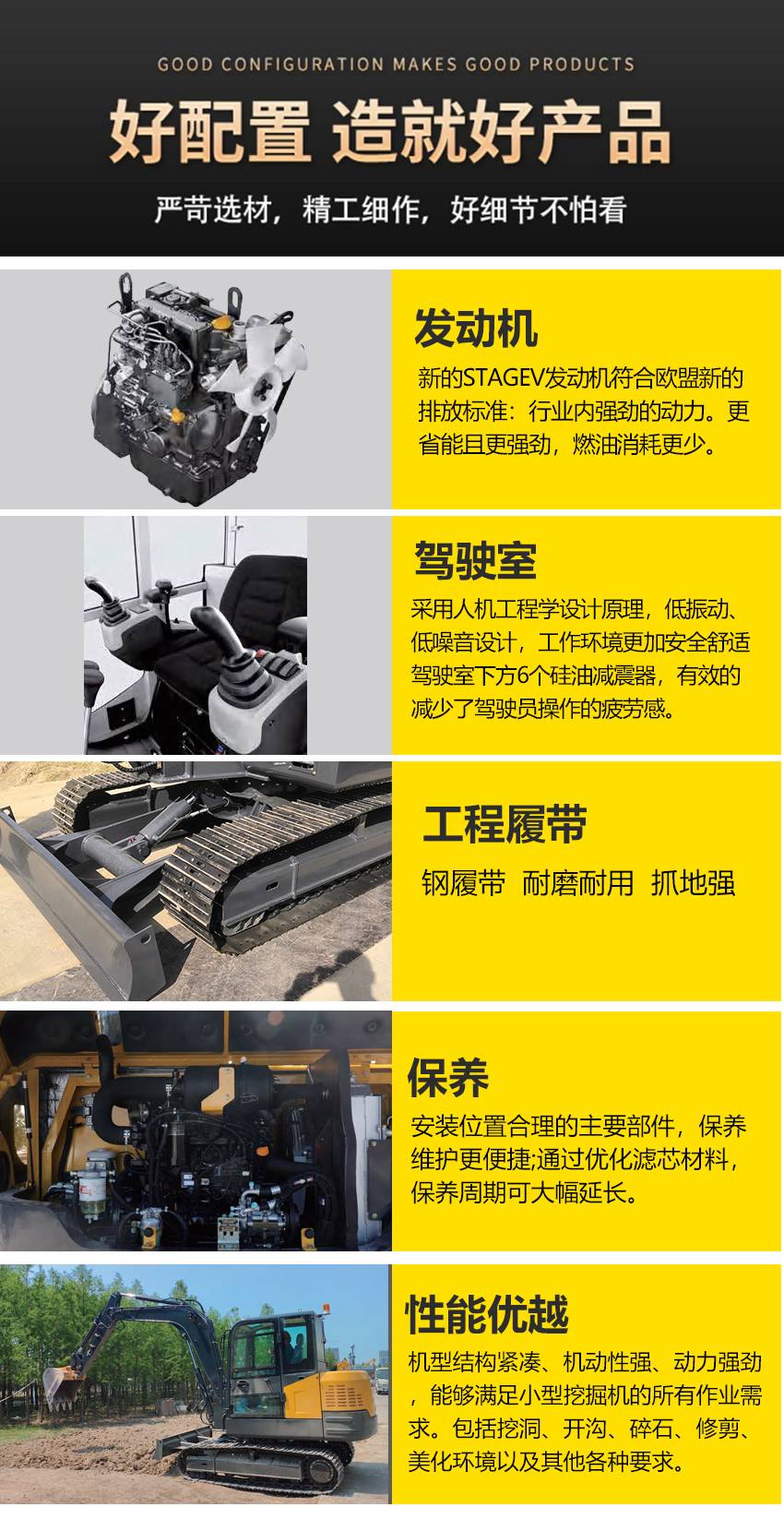 GOOD CONFIGURATION MAKES GOOD PRODUCTS

好配置 造就好产品

严苛选材，精工细作，好细节不怕看

发动机

新的STAGEV发动机符合欧盟新的排放标准：行业内强劲的动力。更省能且更强劲，燃油消耗更少。

驾驶室

采用人机工程学设计原理，低振动、低噪音设计，工作环境更加安全舒适驾驶室下方6个硅油减震器，有效的减少了驾驶员操作的疲劳感。

工程履带

钢履带 耐磨耐用 抓地强

保养

安装位置合理的主要部件，保养维护更便捷;通过优化滤芯材料，保养周期可大幅延长。

性能优越

机型结构紧凑、机动性强、动力强劲，能够满足小型挖掘机的所有作业需求。包括挖洞、开沟、碎石、修剪、美化环境以及其他各种要求。