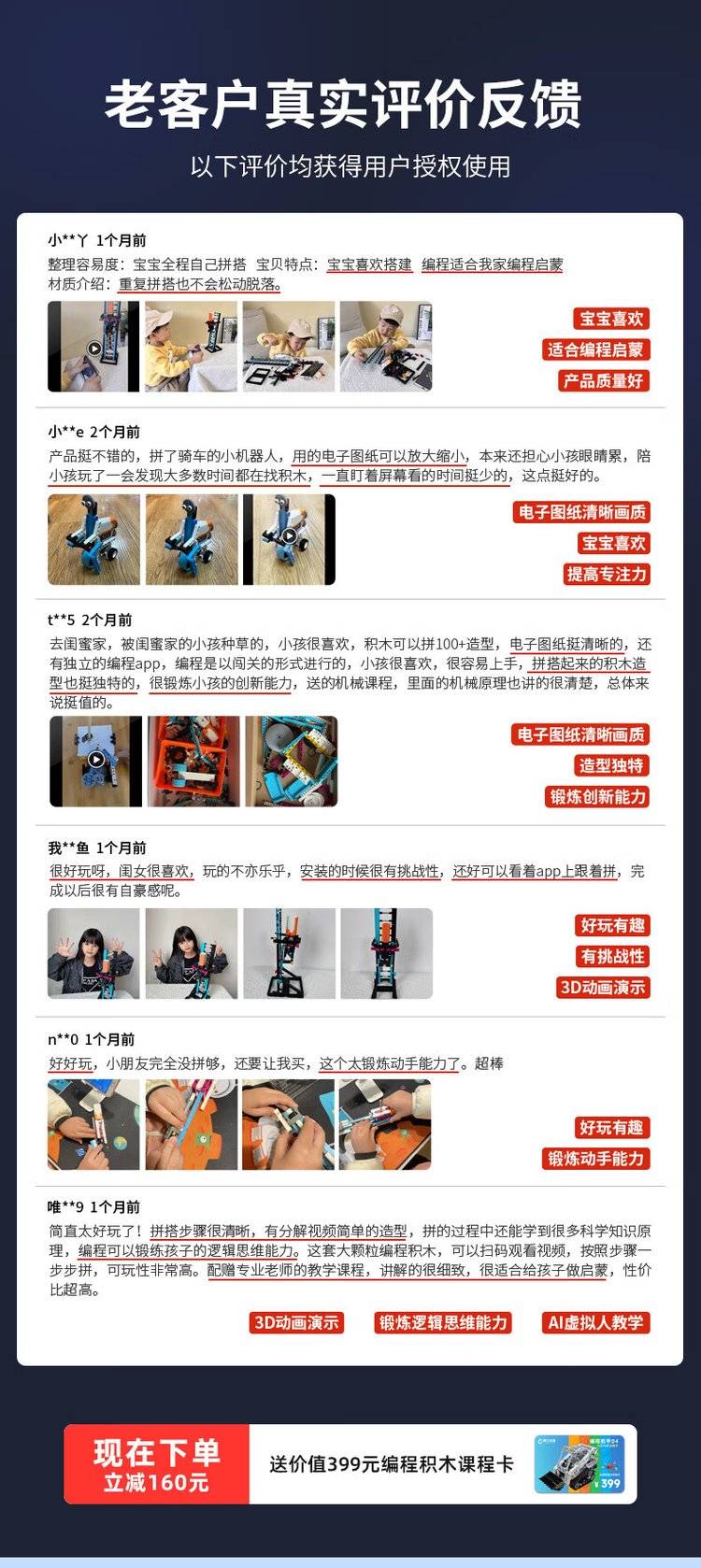 老客户真实评价反馈

以下评价均获得用户授权使用

小**丫 1个月前
整理容易度：宝宝全程自己拼搭 宝贝特点：宝宝喜欢搭建 编程适合我家编程启蒙
材质介绍：重复拼搭也不会松动脱落。

宝宝喜欢
适合编程启蒙
产品质量好

小**e 2个月前
产品挺不错的，拼了骑车的小机器人，用的电子图纸可以放大缩小，本来还担心小孩眼睛累，陪小孩玩了一会发现大多数时间都在找积木，一直盯着屏幕看的时间挺少的，这点挺好的。

电子图纸清晰画质
宝宝喜欢
提高专注力

t**5 2个月前
去闺蜜家，被闺蜜家的小孩种草的，小孩很喜欢，积木可以拼100+造型，电子图纸挺清晰的，还有独立的编程app，编程是以闯关的形式进行的，小孩很喜欢，很容易上手，拼搭起来的积木造型也挺独特的，很锻炼小孩的创新能力，送的机械课程，里面的机械原理也讲的很清楚，总体来说挺值的。

电子图纸清晰画质
造型独特
锻炼创新能力

我**鱼 1个月前
很好玩呀，闺女很喜欢，玩的不亦乐乎，安装的时候很有挑战性，还好可以看着app上跟着拼，完成以后很有自豪感呢。

好玩有趣
有挑战性
3D动画演示

n**0 1个月前
好好玩，小朋友完全没拼够，还要让我买，这个太锻炼动手能力了。超棒

好玩有趣
锻炼动手能力

唯**9 1个月前
简直太好玩了！拼搭步骤很清晰，有分解视频简单的造型，拼的过程中还能学到很多科学知识原理，编程可以锻练孩子的逻辑思维能力。这套大颗粒编程积木，可以扫码观看视频，按照步骤一步步拼，可玩性非常高。配赠专业老师的教学课程，讲解的很细致，很适合给孩子做启蒙，性价比超高。

3D动画演示
锻炼逻辑思维能力
AI虚拟人教学

现在下单
立减160元
送价值399元编程积木课程卡
¥399