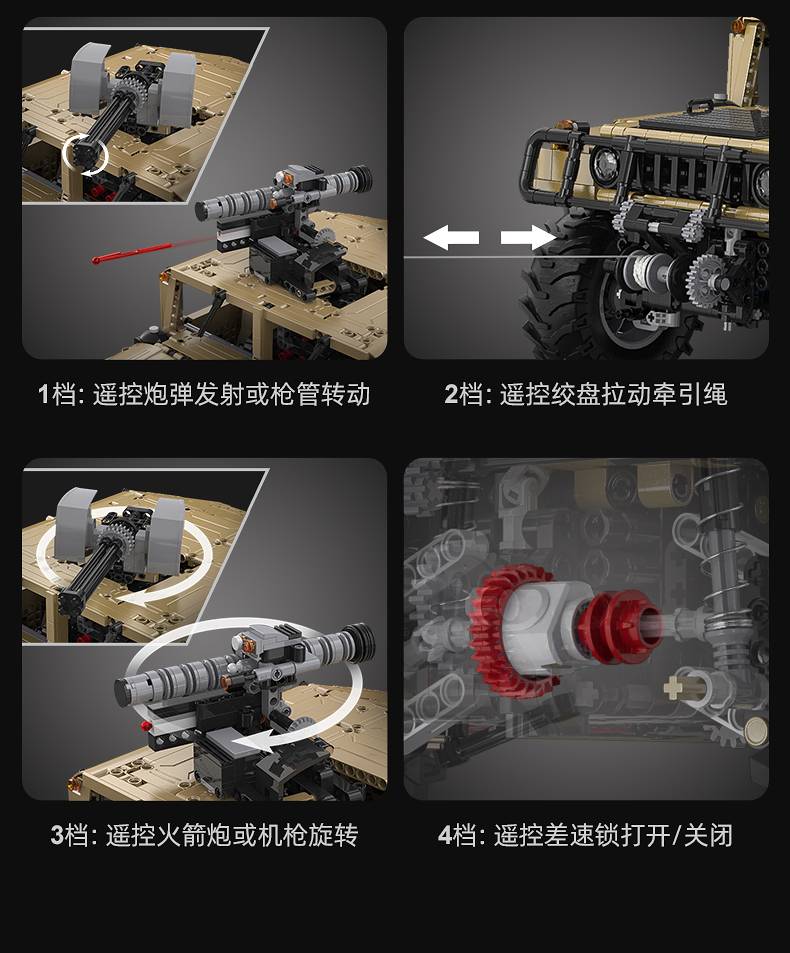 1档: 遥控炮弹发射或枪管转动

2档: 遥控绞盘拉动牵引绳

3档: 遥控火箭炮或机枪旋转

4档: 遥控差速锁打开/关闭