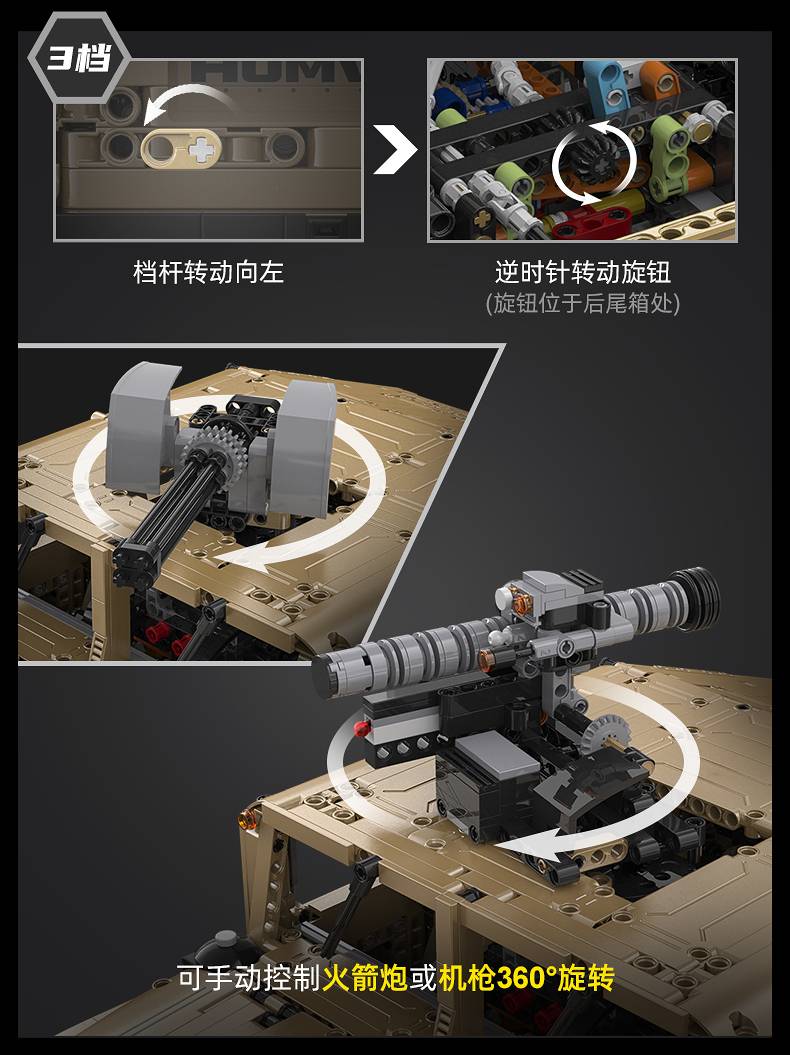 3档

HUMV

档杆转动向左

逆时针转动旋钮
(旋钮位于后尾箱处)

可手动控制火箭炮或机枪360°旋转