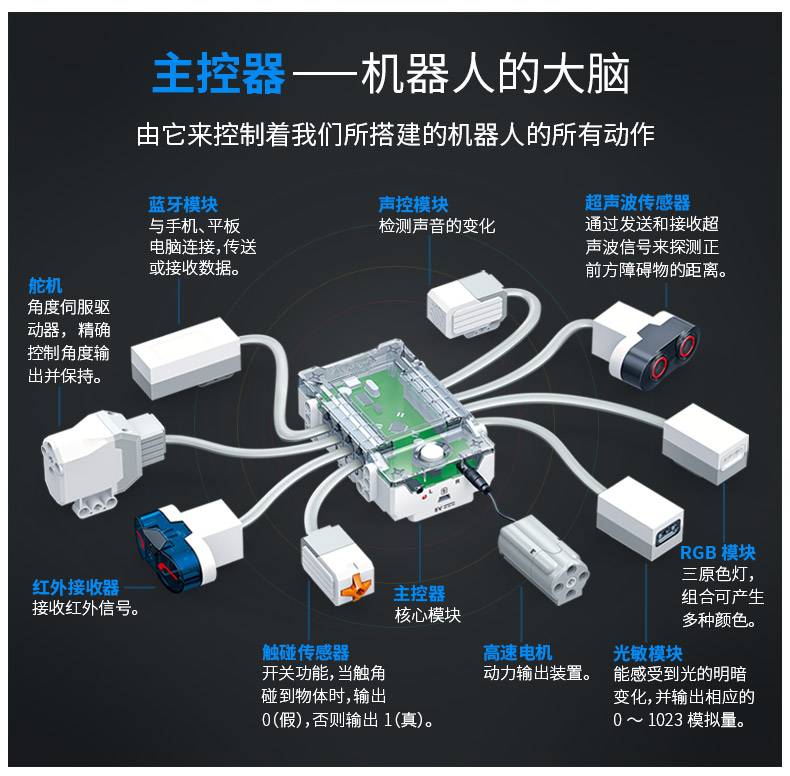 主控器——机器人的大脑

由它来控制着我们所搭建的机器人的所有动作

蓝牙模块
与手机、平板电脑连接，传送或接收数据。

声控模块
检测声音的变化

超声波传感器
通过发送和接收超声波信号来探测正前方障碍物的距离。

舵机
角度伺服驱动器，精确控制角度输出并保持。

RGB 模块
三原色灯，组合可产生多种颜色。

红外接收器
接收红外信号。

主控器
核心模块

触碰传感器
开关功能，当触角碰到物体时，输出 0(假)，否则输出 1(真)。

高速电机
动力输出装置。

光敏模块
能感受到光的明暗变化，并输出相应的 0 ～ 1023 模拟量。