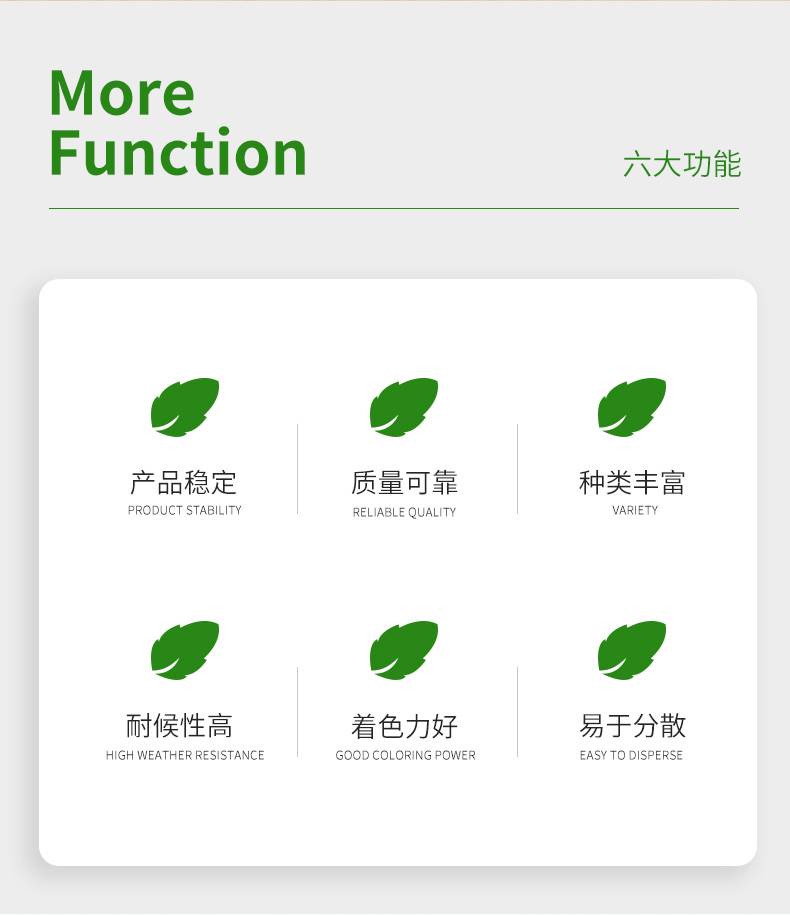 More
Function

六大功能

产品稳定
PRODUCT STABILITY

质量可靠
RELIABLE QUALITY

种类丰富
VARIETY

耐候性高
HIGH WEATHER RESISTANCE

着色力好
GOOD COLORING POWER

易于分散
EASY TO DISPERSE