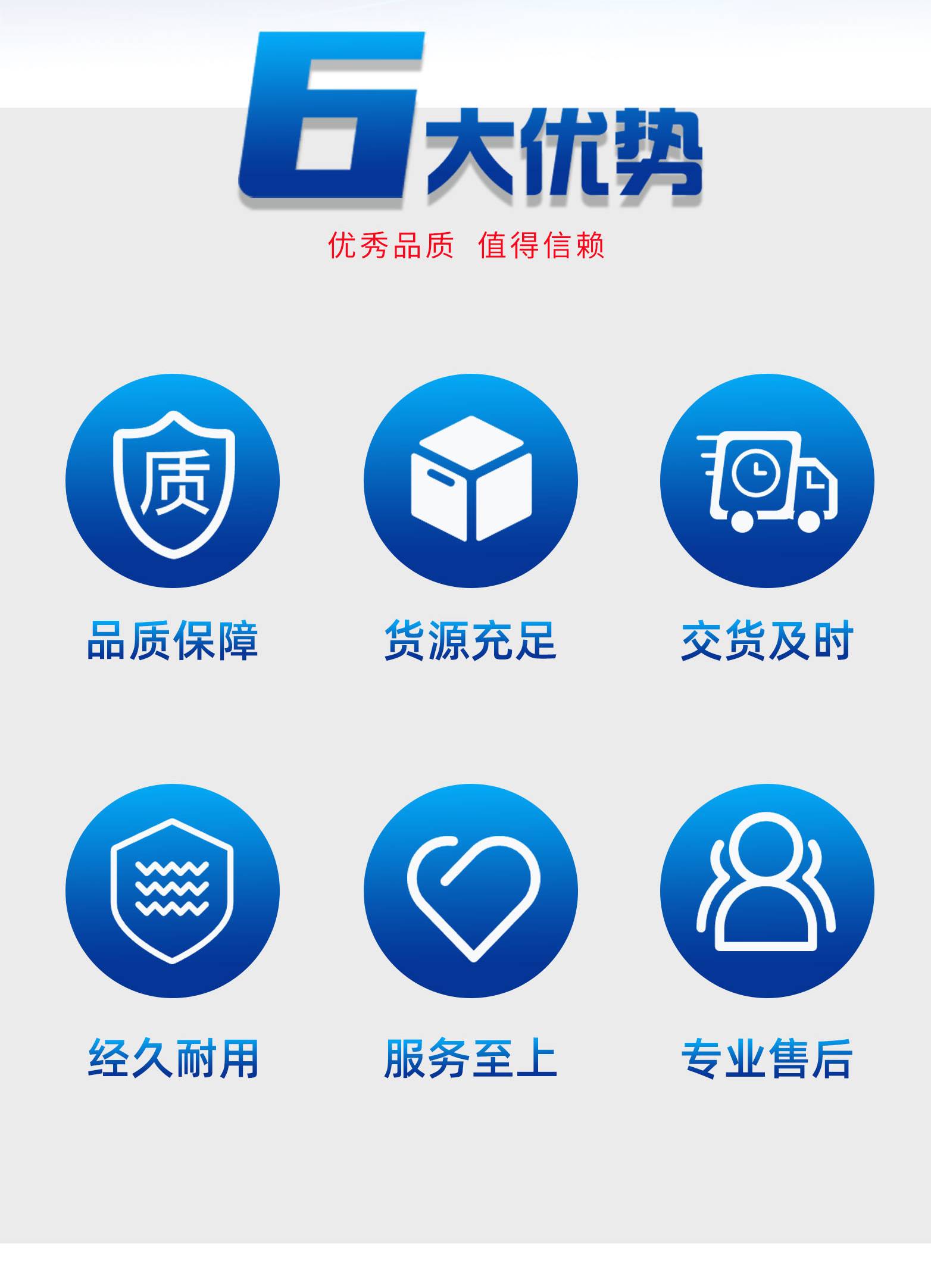 6大优势

优秀品质 值得信赖

质

品质保障

货源充足

交货及时

经久耐用

服务至上

专业售后