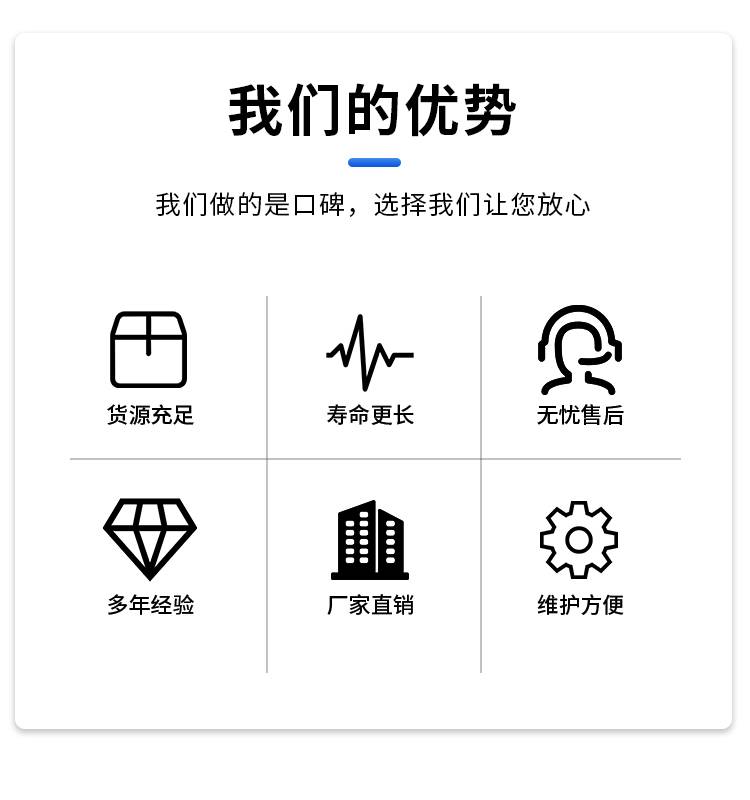 我们的优势

我们做的是口碑，选择我们让您放心

货源充足

寿命更长

无忧售后

多年经验

厂家直销

维护方便