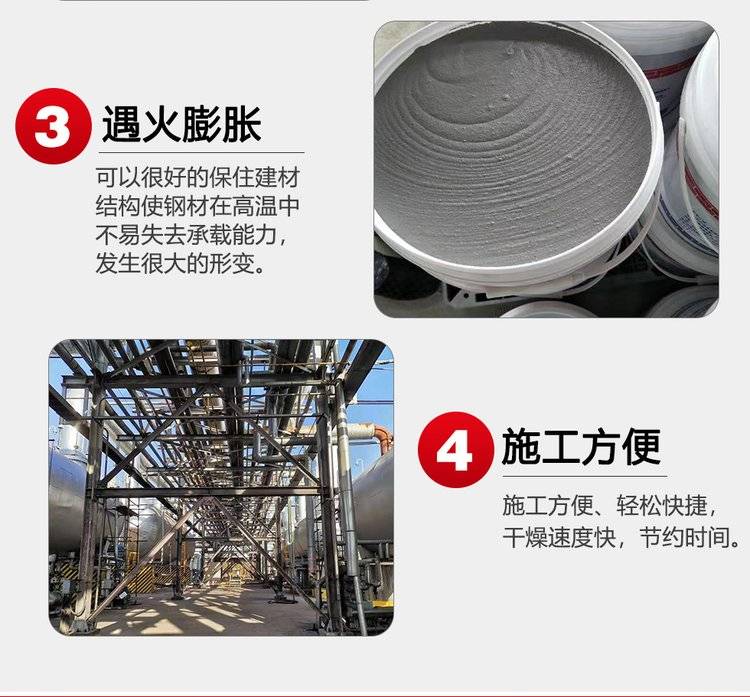 3 遇火膨胀

可以很好的保住建材结构使钢材在高温中不易失去承载能力，发生很大的形变。

4 施工方便

施工方便、轻松快捷，干燥速度快，节约时间。