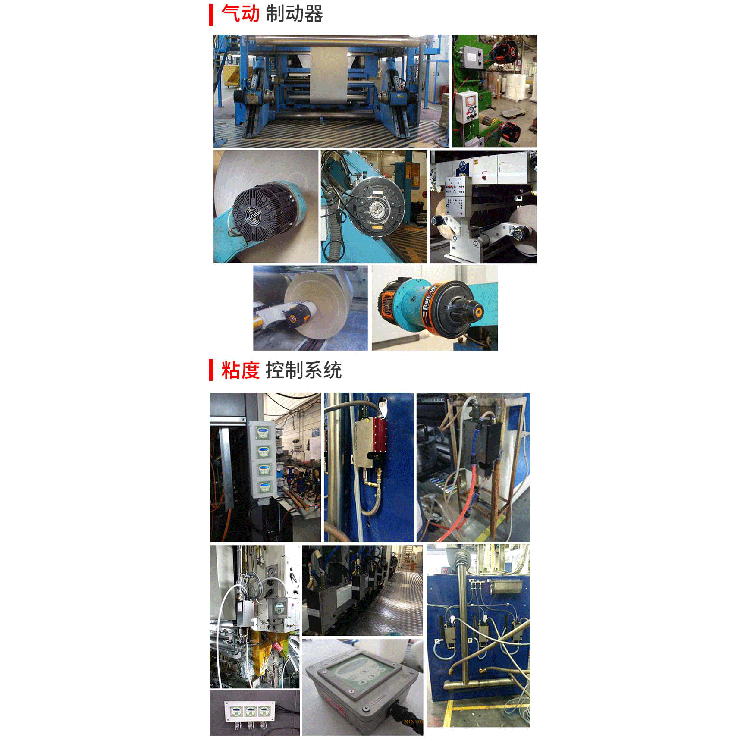 气动 制动器

粘度 控制系统