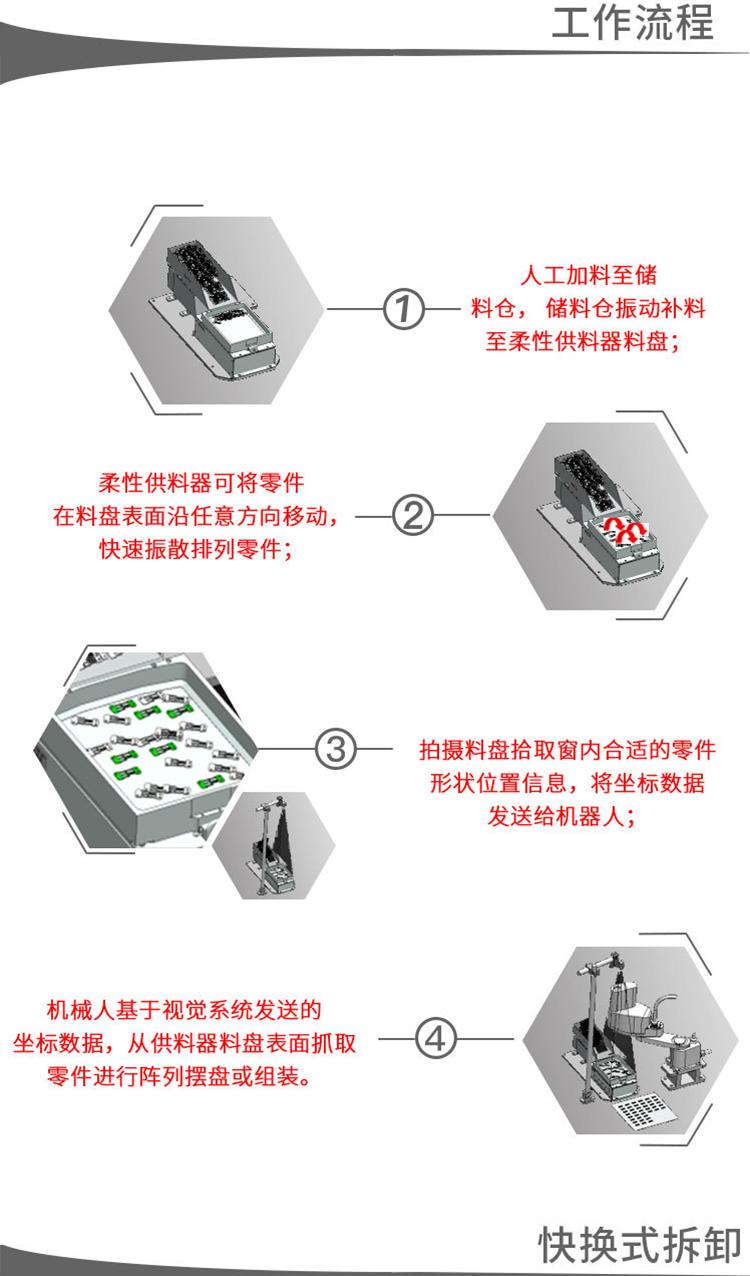 工作流程

1

人工加料至储料仓，储料仓振动补料至柔性供料器料盘；

柔性供料器可将零件在料盘表面沿任意方向移动，快速振散排列零件；

2

3

拍摄料盘拾取窗内合适的零件形状位置信息，将坐标数据发送给机器人；

机械人基于视觉系统发送的坐标数据，从供料器料盘表面抓取零件进行阵列摆盘或组装。

4

快换式拆卸