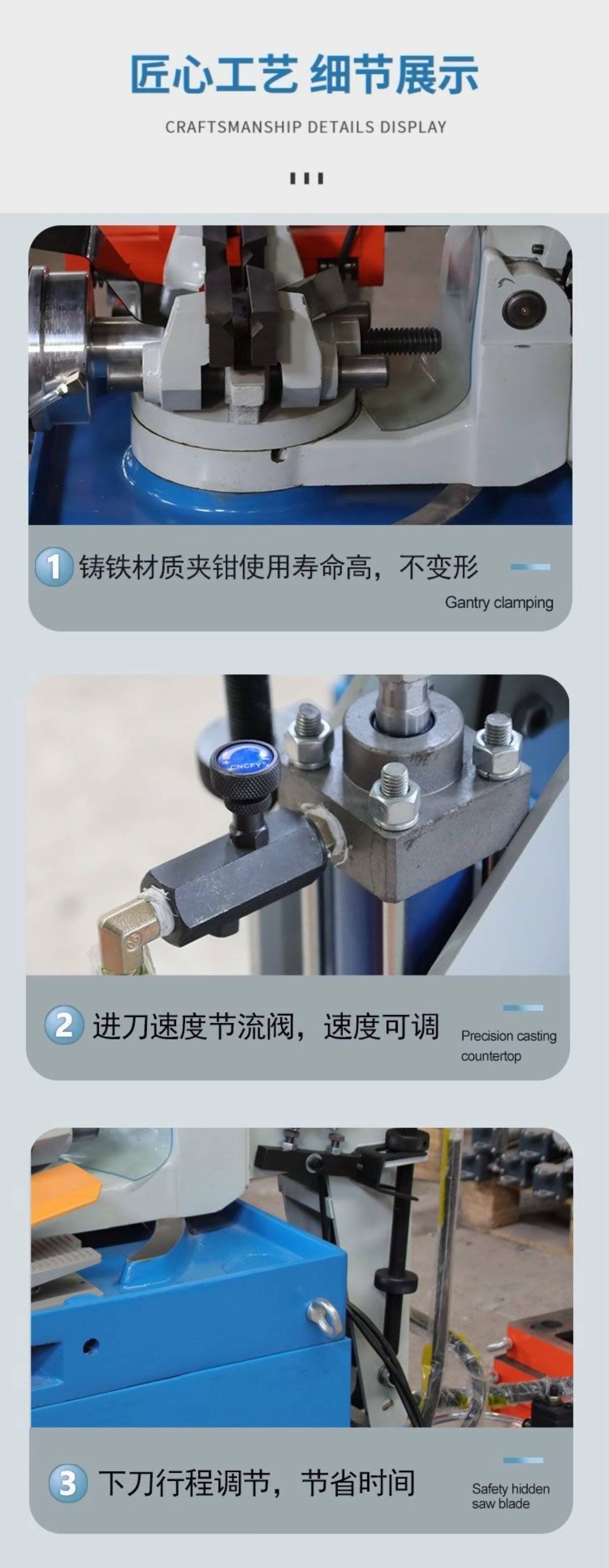 匠心工艺 细节展示

CRAFTSMANSHIP DETAILS DISPLAY

1 铸铁材质夹钳使用寿命高，不变形

Gantry clamping

CNCFY

2 进刀速度节流阀，速度可调

Precision casting countertop

3 下刀行程调节，节省时间

Safety hidden saw blade