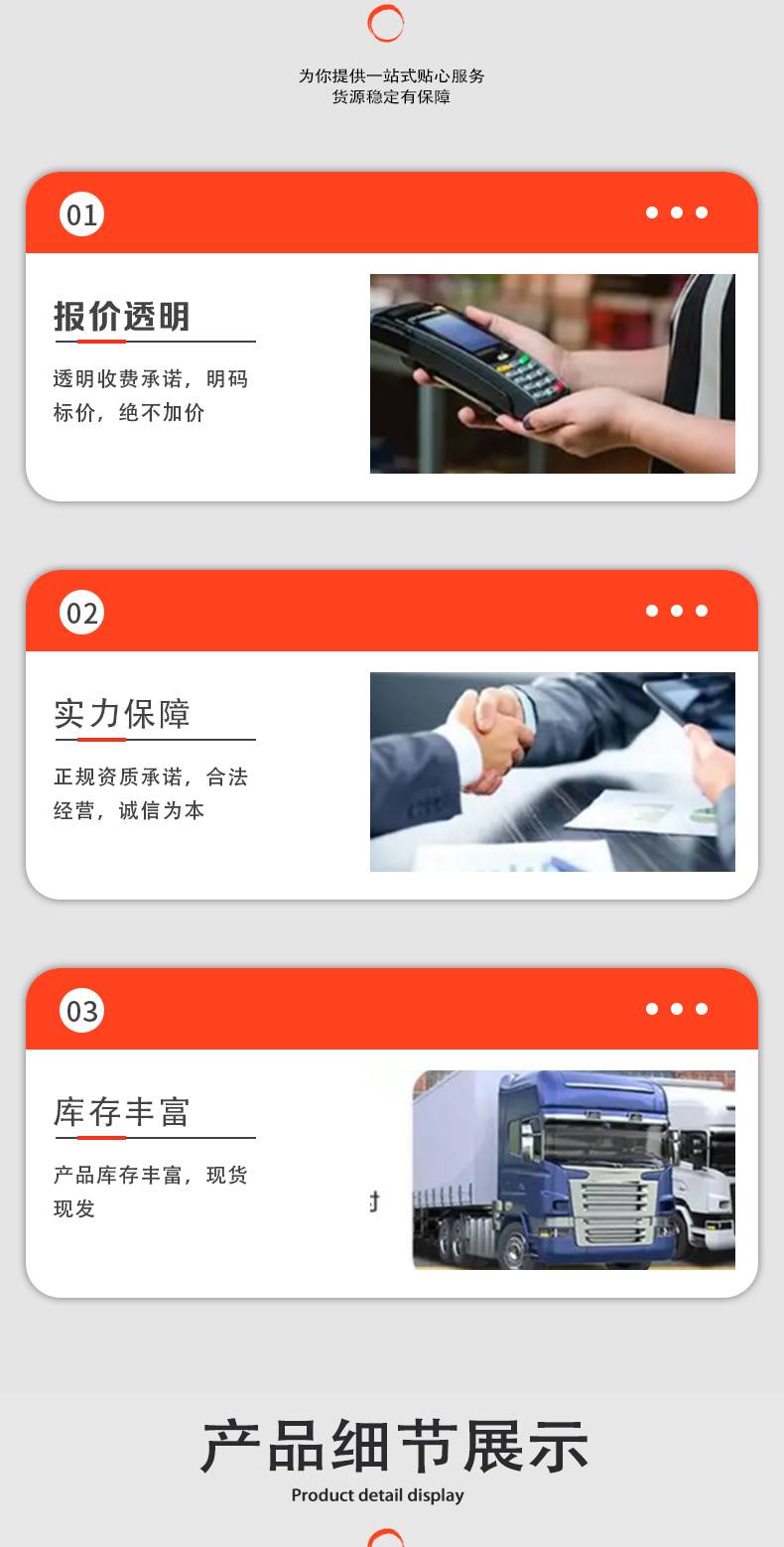 为你提供一站式贴心服务
货源稳定有保障

01

报价透明

透明收费承诺，明码标价，绝不加价

02

实力保障

正规资质承诺，合法经营，诚信为本

03

库存丰富

产品库存丰富，现货现发

产品细节展示
Product detail display