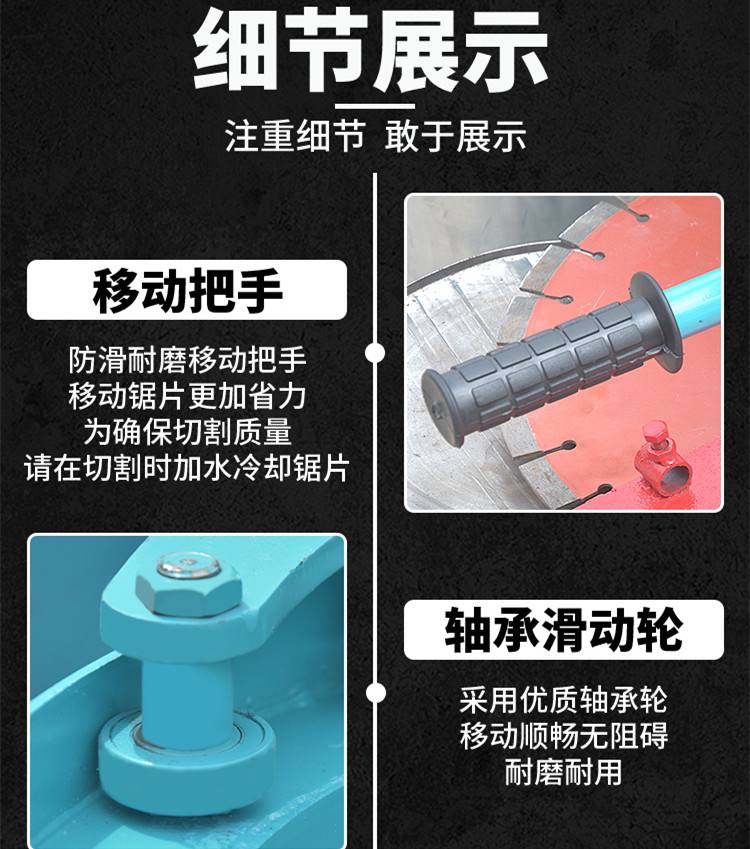 细节展示

注重细节 敢于展示

移动把手

防滑耐磨移动把手
移动锯片更加省力
为确保切割质量
请在切割时加水冷却锯片

轴承滑动轮

采用优质轴承轮
移动顺畅无阻碍
耐磨耐用