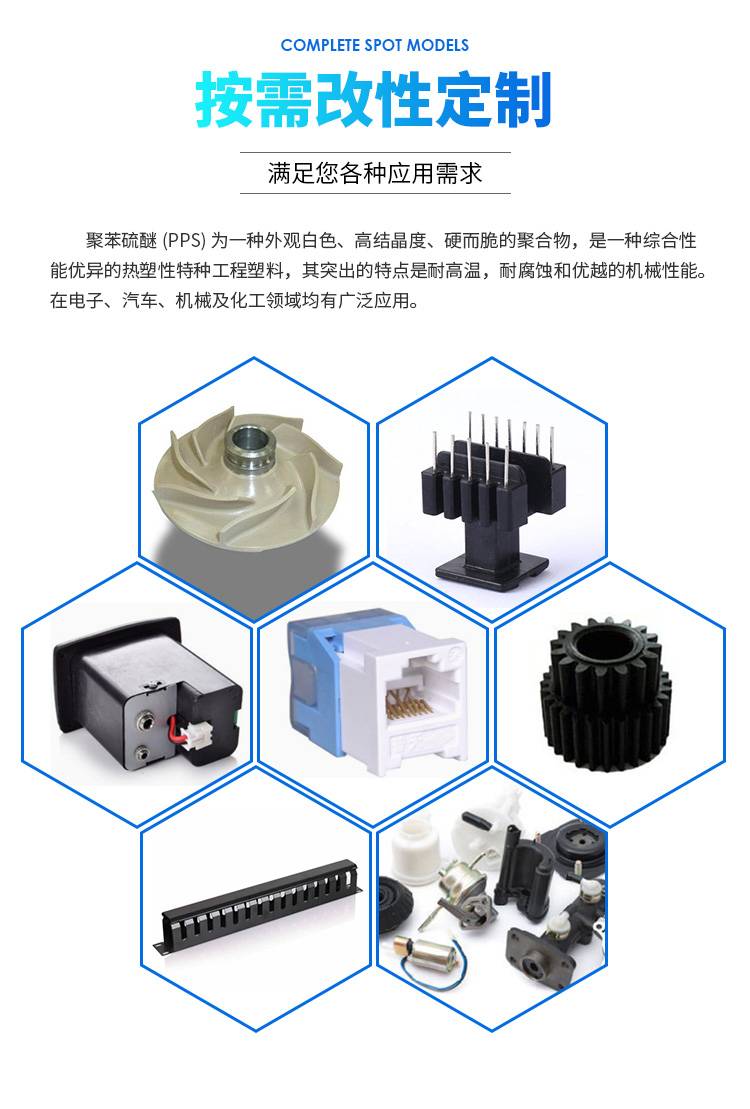 COMPLETE SPOT MODELS

按需改性定制

满足您各种应用需求

聚苯硫醚 (PPS) 为一种外观白色、高结晶度、硬而脆的聚合物，是一种综合性能优异的热塑性特种工程塑料，其突出的特点是耐高温，耐腐蚀和优越的机械性能。在电子、汽车、机械及化工领域均有广泛应用。