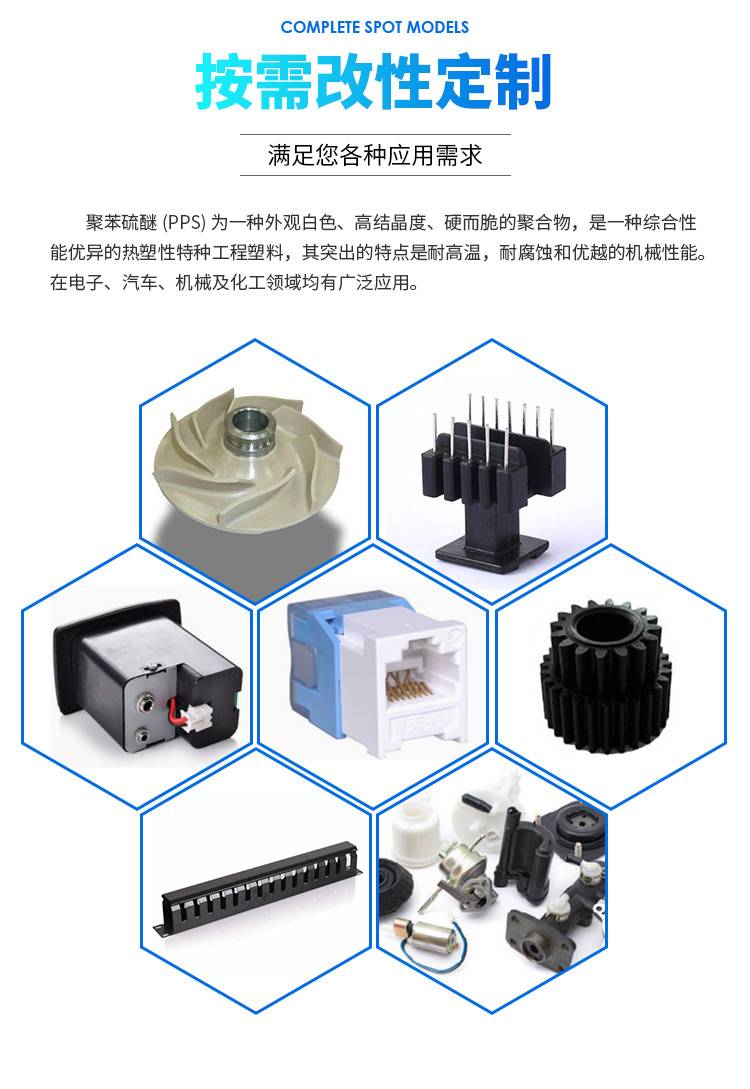 COMPLETE SPOT MODELS

按需改性定制

满足您各种应用需求

聚苯硫醚 (PPS) 为一种外观白色、高结晶度、硬而脆的聚合物，是一种综合性能优异的热塑性特种工程塑料，其突出的特点是耐高温，耐腐蚀和优越的机械性能。在电子、汽车、机械及化工领域均有广泛应用。