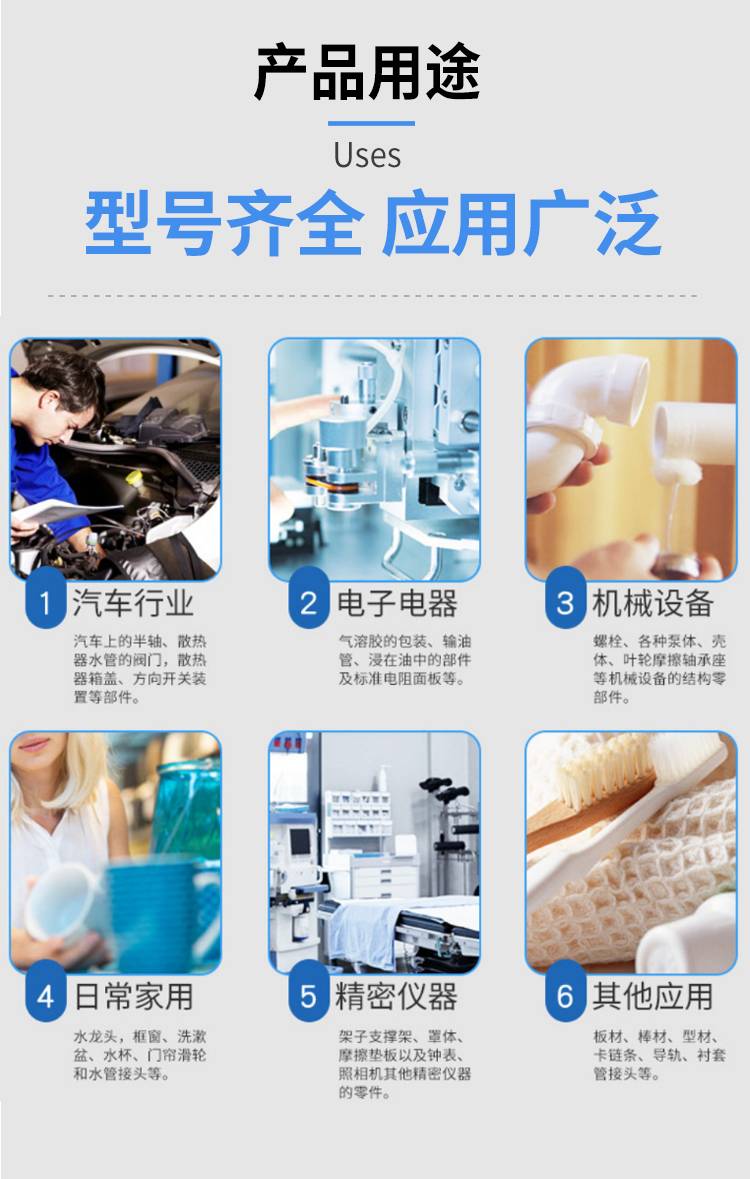 产品用途

Uses

型号齐全 应用广泛

1 汽车行业

汽车上的半轴、散热器水管的阀门，散热器箱盖、方向开关装置等部件。

2 电子电器

气溶胶的包装、输油管、浸在油中的部件及标准电阻面板等。

3 机械设备

螺栓、各种泵体、壳体、叶轮摩擦轴承座等机械设备的结构零部件。

4 日常家用

水龙头，框窗、洗漱盆、水杯、门帘滑轮和水管接头等。

5 精密仪器

架子支撑架、罩体、摩擦垫板以及钟表、照相机其他精密仪器的零件。

6 其他应用

板材、棒材、型材、卡链条、导轨、衬套管接头等。