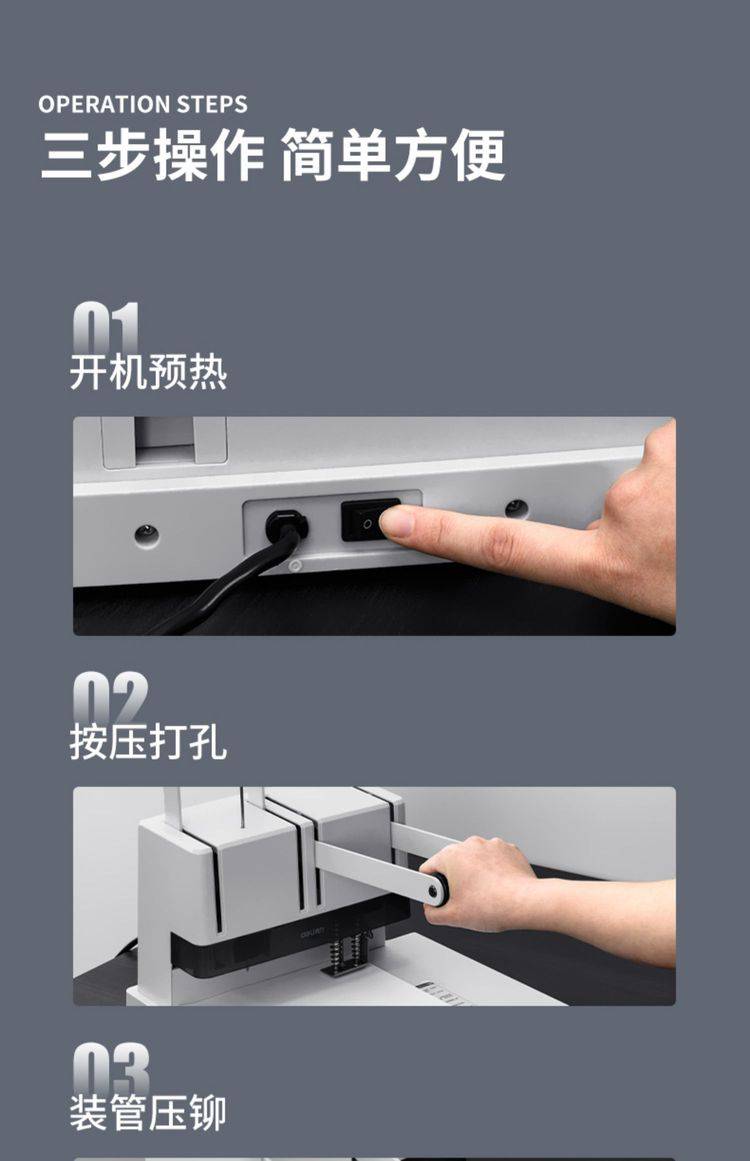 OPERATION STEPS
三步操作 简单方便

01
开机预热

02
按压打孔

03
装管压铆