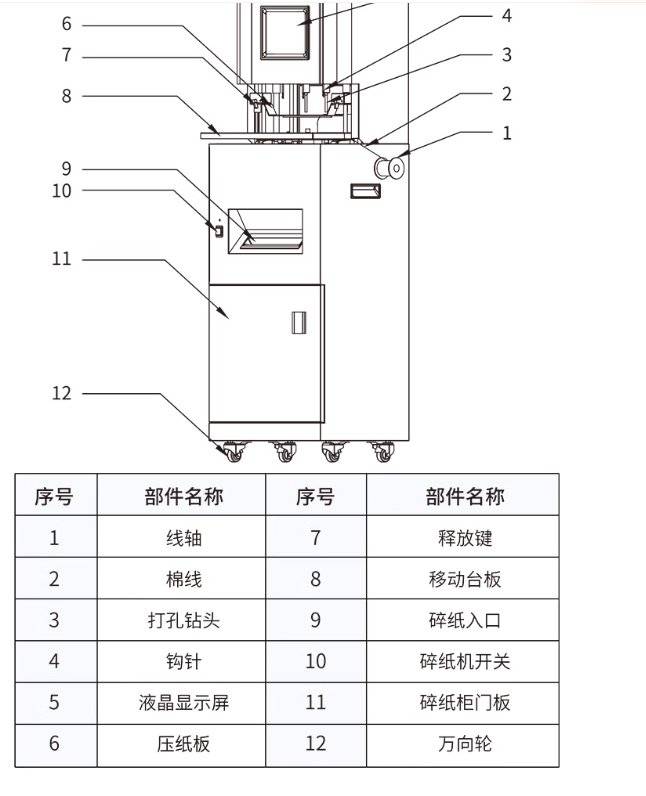 6
7
8
9
10
11
12
4
3
2
1

| 序号 | 部件名称 | 序号 | 部件名称 |
|---|---|---|---|
| 1 | 线轴 | 7 | 释放键 |
| 2 | 棉线 | 8 | 移动台板 |
| 3 | 打孔钻头 | 9 | 碎纸入口 |
| 4 | 钩针 | 10 | 碎纸机开关 |
| 5 | 液晶显示屏 | 11 | 碎纸柜门板 |
| 6 | 压纸板 | 12 | 万向轮 |