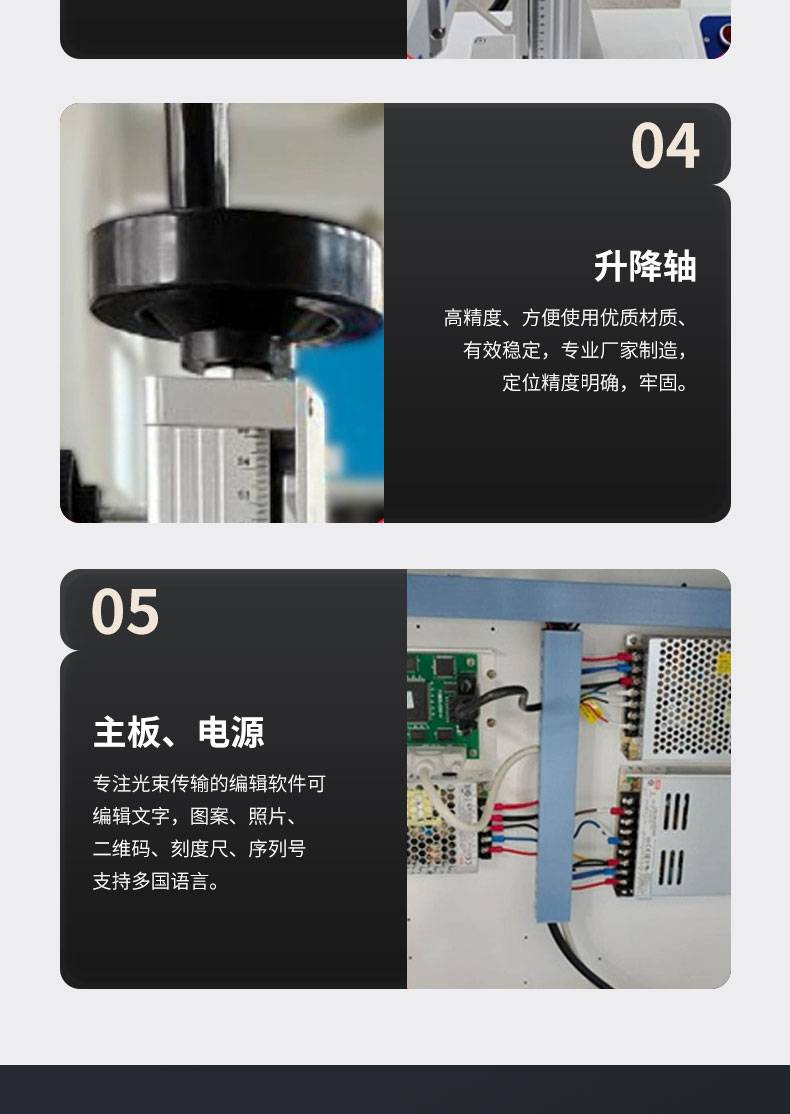 04

升降轴

高精度、方便使用优质材质、有效稳定，专业厂家制造，定位精度明确，牢固。

05

主板、电源

专注光束传输的编辑软件可编辑文字，图案、照片、二维码、刻度尺、序列号支持多国语言。