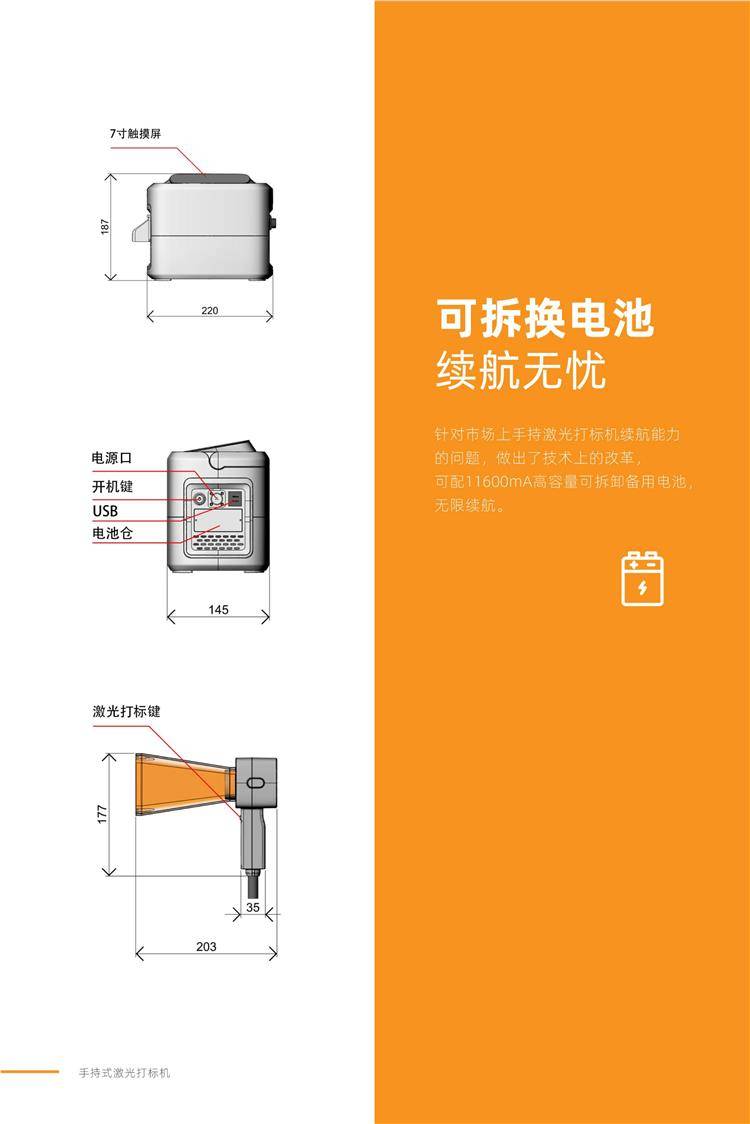 7寸触摸屏

187

220

电源口
开机键
USB
电池仓

145

激光打标键

177

35

203

手持式激光打标机

可拆换电池
续航无忧

针对市场上手持激光打标机续航能力的问题，做出了技术上的改革，可配11600mA高容量可拆卸备用电池，无限续航。