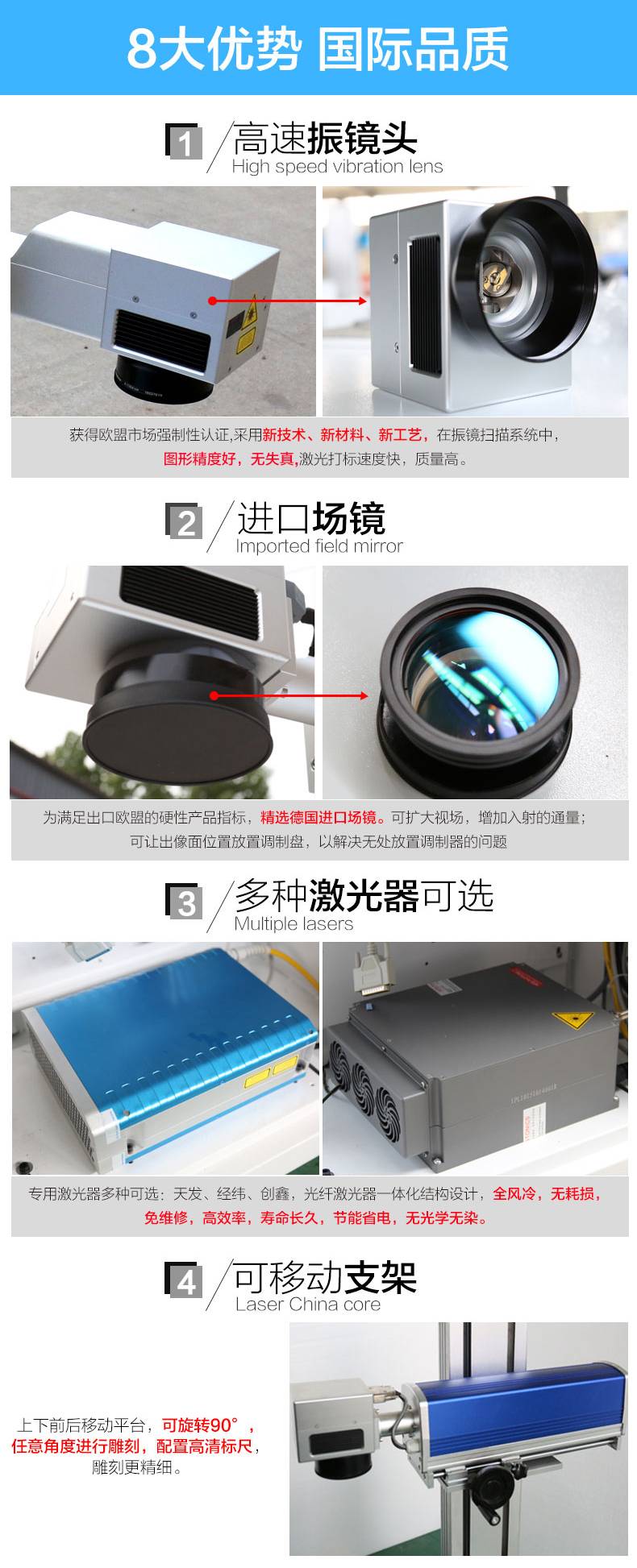 8大优势 国际品质

1 高速振镜头
High speed vibration lens

获得欧盟市场强制性认证,采用新技术、新材料、新工艺，在振镜扫描系统中，图形精度好，无失真,激光打标速度快，质量高。

2 进口场镜
Imported field mirror

为满足出口欧盟的硬性产品指标，精选德国进口场镜。可扩大视场，增加入射的通量；可让出像面位置放置调制盘，以解决无处放置调制器的问题

3 多种激光器可选
Multiple lasers

专用激光器多种可选：天发、经纬、创鑫，光纤激光器一体化结构设计，全风冷，无耗损，免维修，高效率，寿命长久，节能省电，无光学无染。

4 可移动支架
Laser China core

上下前后移动平台，可旋转90°，任意角度进行雕刻，配置高清标尺，雕刻更精细。