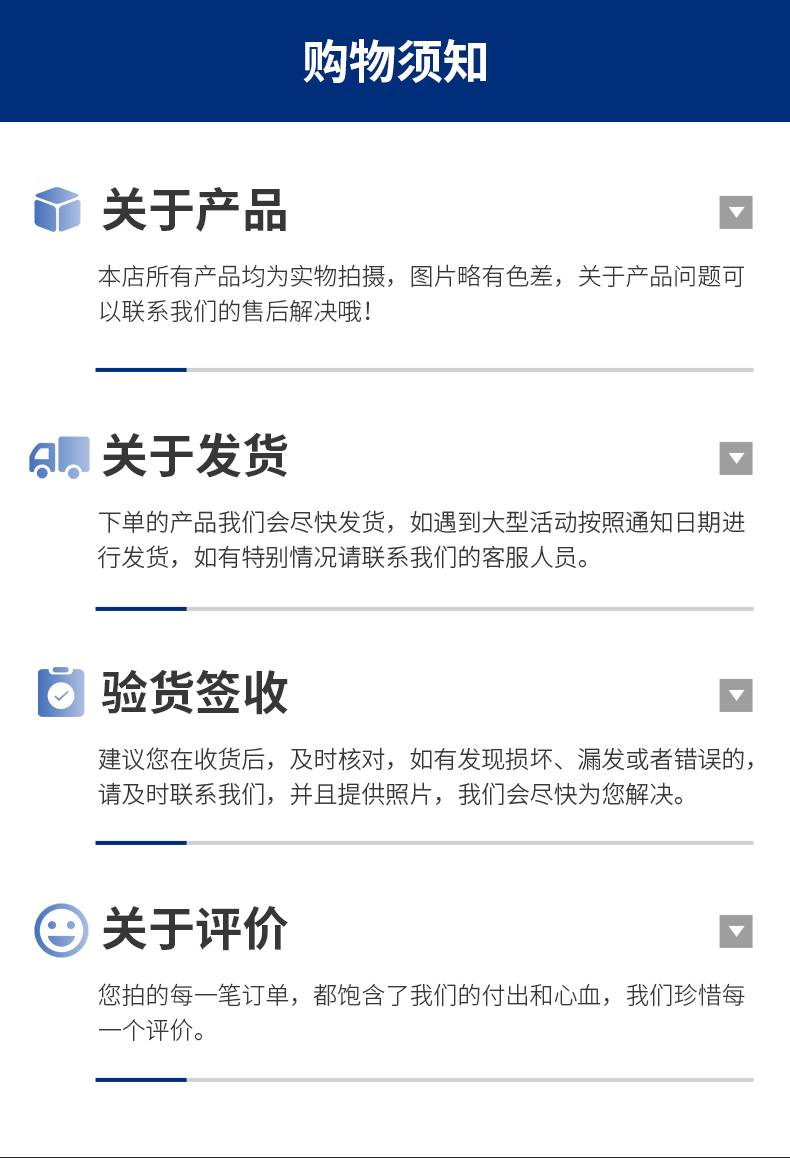 购物须知

关于产品

本店所有产品均为实物拍摄，图片略有色差，关于产品问题可以联系我们的售后解决哦！

关于发货

下单的产品我们会尽快发货，如遇到大型活动按照通知日期进行发货，如有特别情况请联系我们的客服人员。

验货签收

建议您在收货后，及时核对，如有发现损坏、漏发或者错误的，请及时联系我们，并且提供照片，我们会尽快为您解决。

关于评价

您拍的每一笔订单，都饱含了我们的付出和心血，我们珍惜每一个评价。